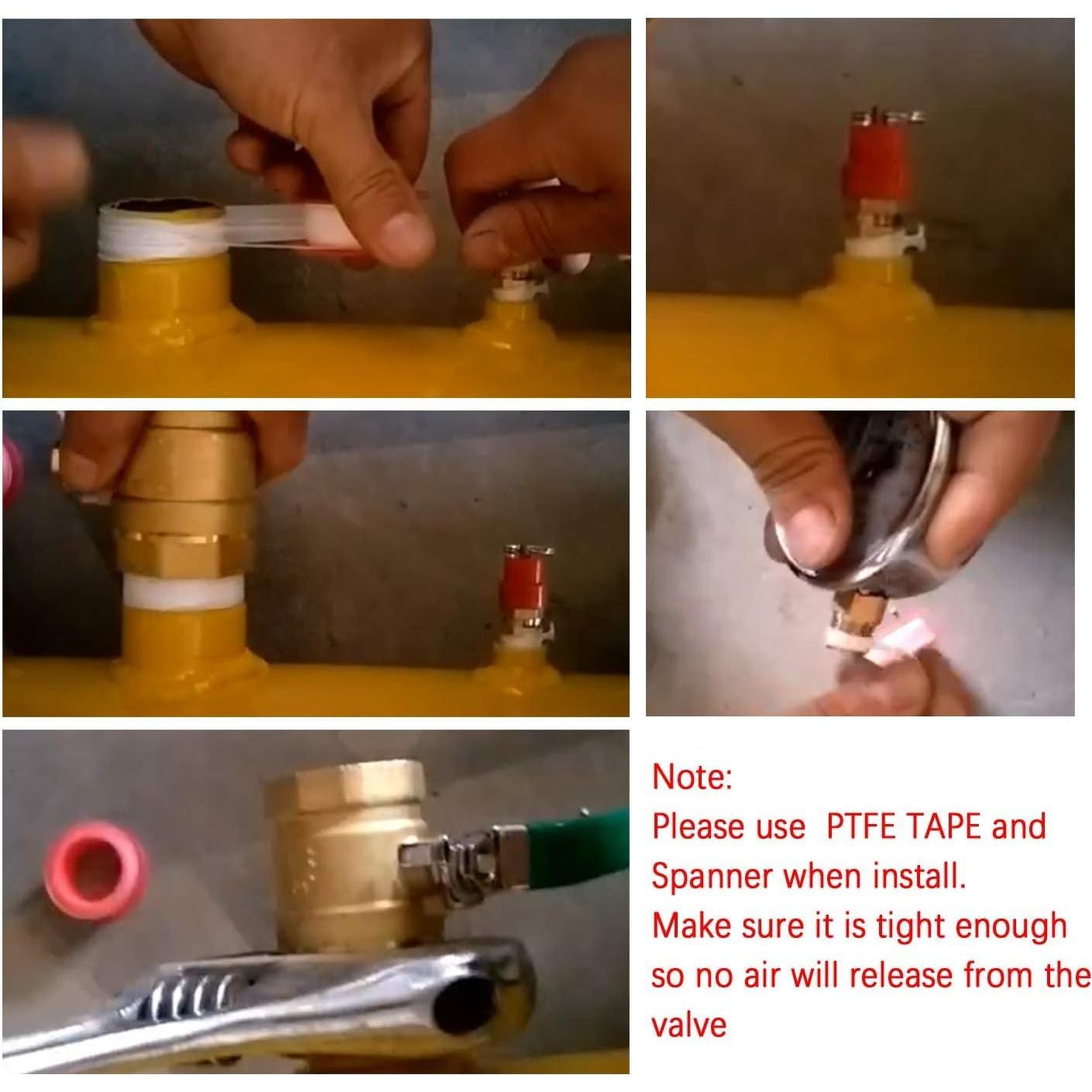 Note:
Please use  PTFE TAPE and Spanner when install.
Make sure it is tight enough so no air will release from the valve