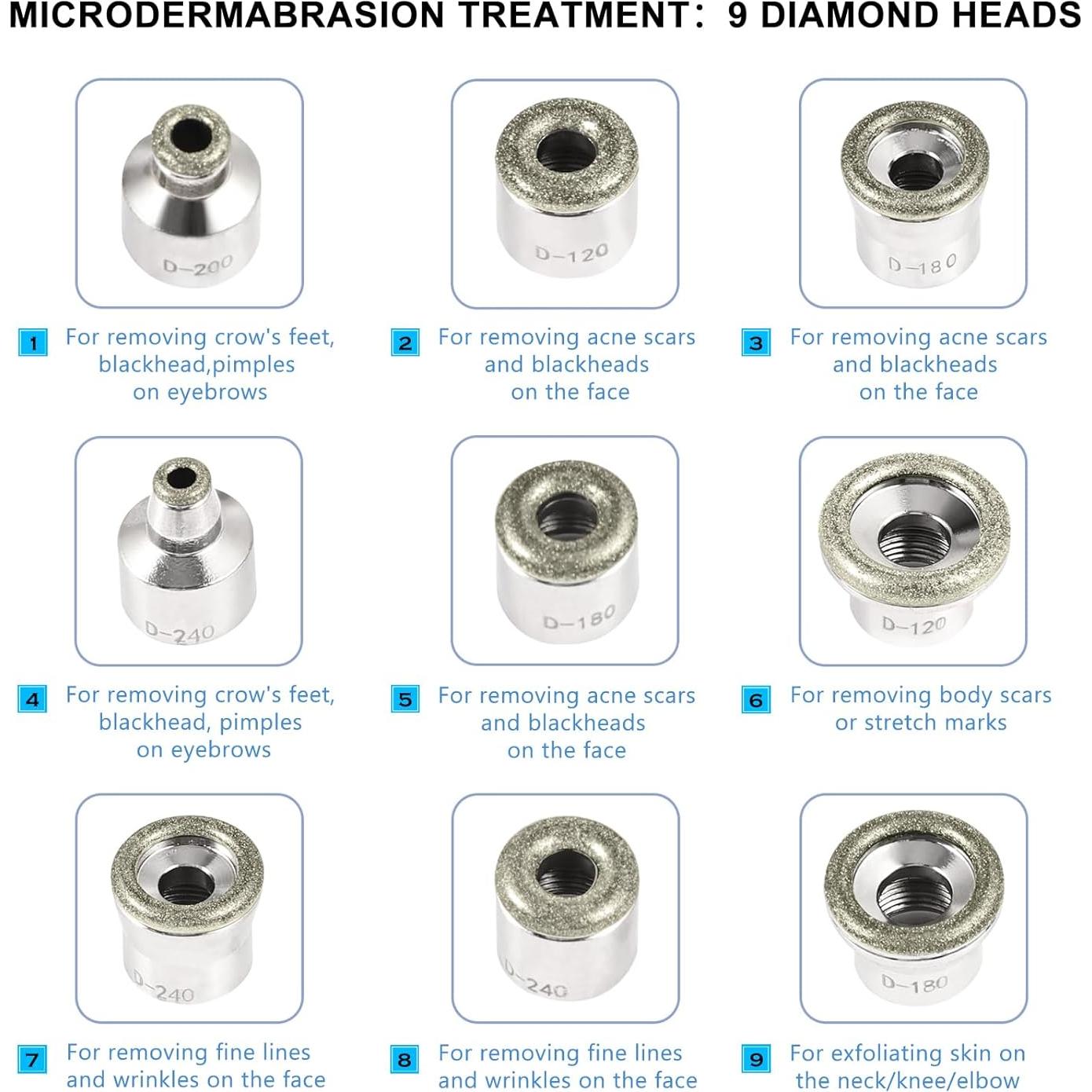 MICRODERMABRASION TREATMENT: 9 DIAMOND HEADS

D-200

1 For removing crow's feet, blackhead,pimples on eyebrows

D-120

2 For removing acne scars and blackheads on the face

D-180

3 For removing acne scars and blackheads on the face

D-240

4 For removing crow's feet, blackhead, pimples on eyebrows

D-180

5 For removing acne scars and blackheads on the face

D-120

6 For removing body scars or stretch marks

D-240

7 For removing fine lines and wrinkles on the face

D-240

8 For removing fine lines and wrinkles on the face

D-180

9 For exfoliating skin on the neck/knee/elbow