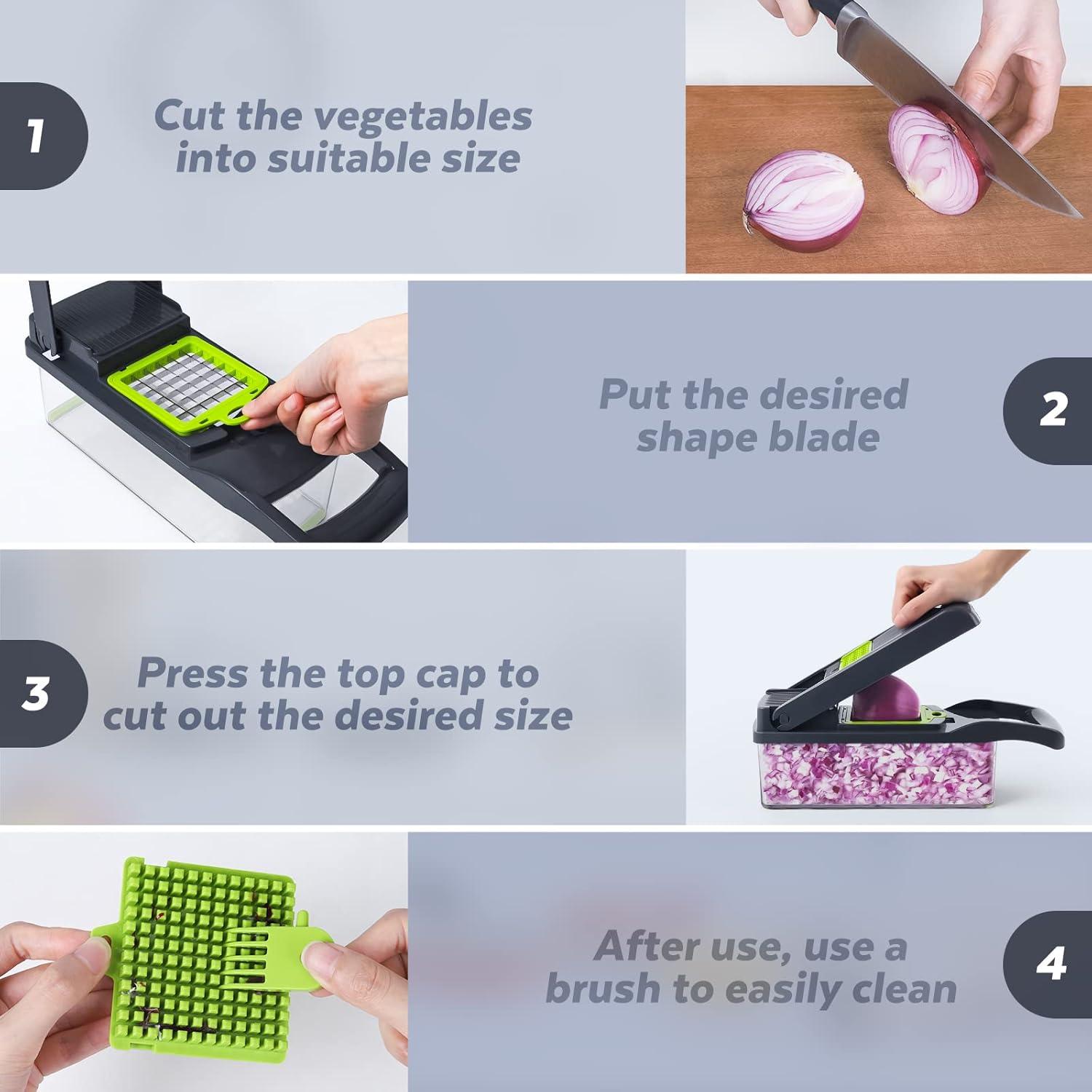 1

Cut the vegetables into suitable size

Put the desired shape blade

2

3

Press the top cap to cut out the desired size

After use, use a brush to easily clean

4