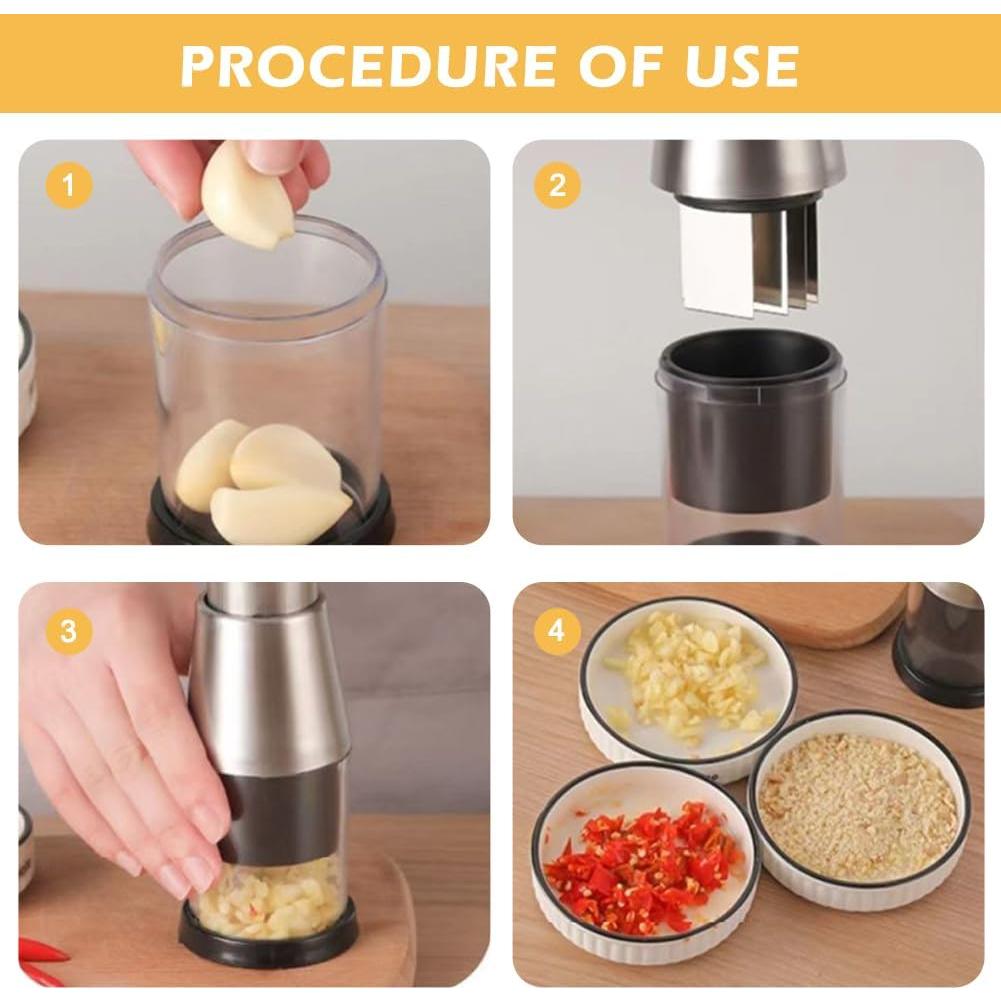 PROCEDURE OF USE

1

2

3

4