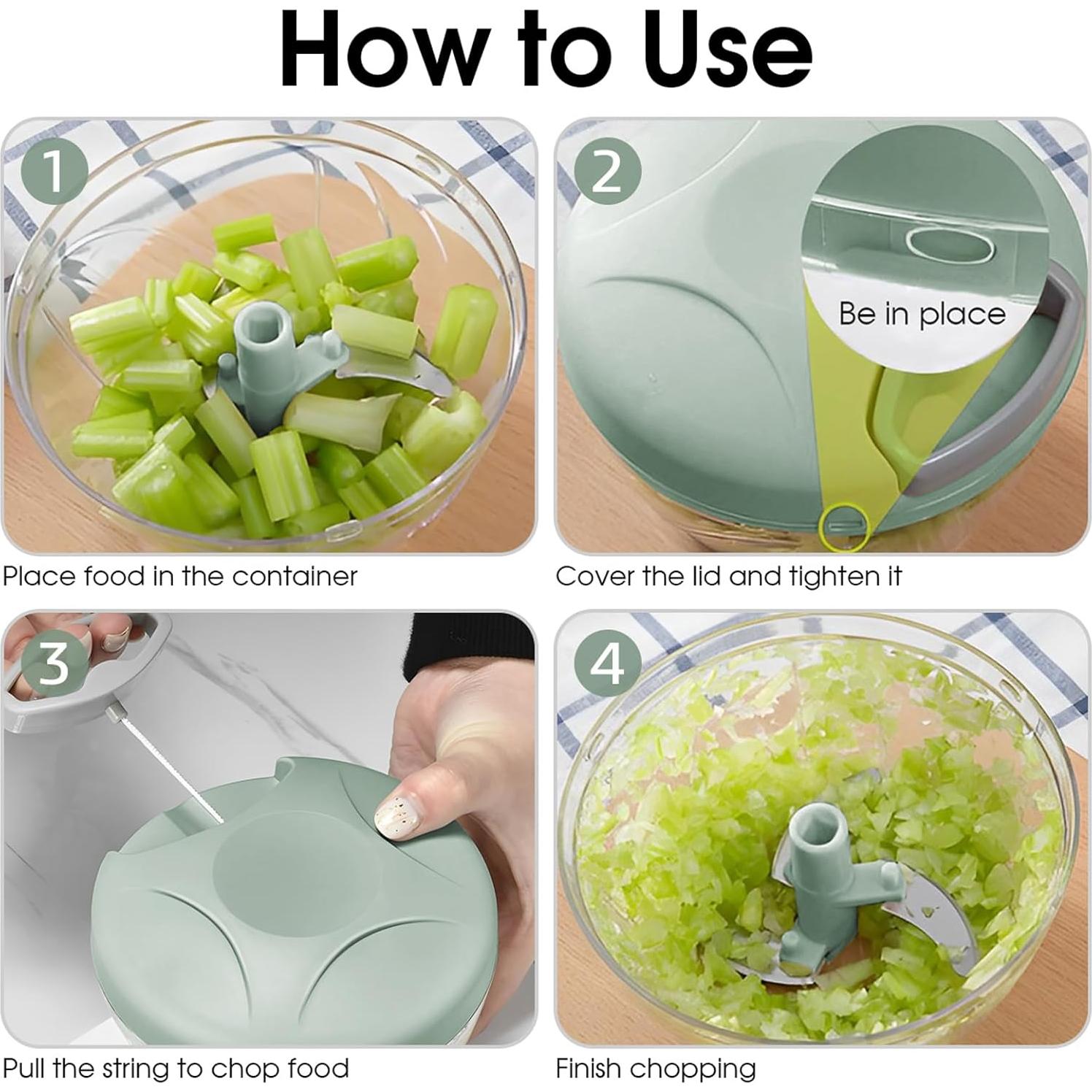 How to Use

1

Place food in the container

2

Be in place

Cover the lid and tighten it

3

Pull the string to chop food

4

Finish chopping