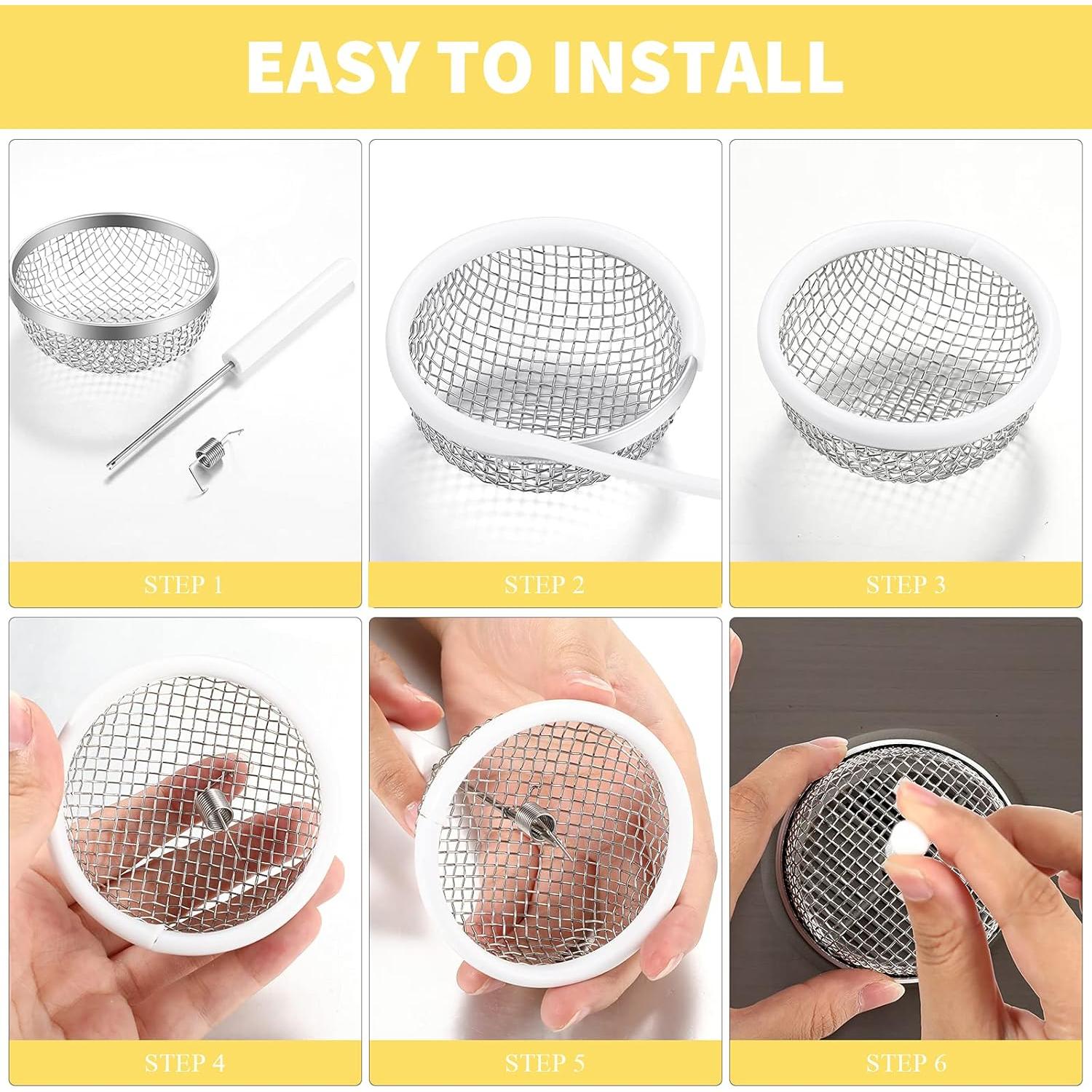 EASY TO INSTALL

STEP 1

STEP 2

STEP 3

STEP 4

STEP 5

STEP 6