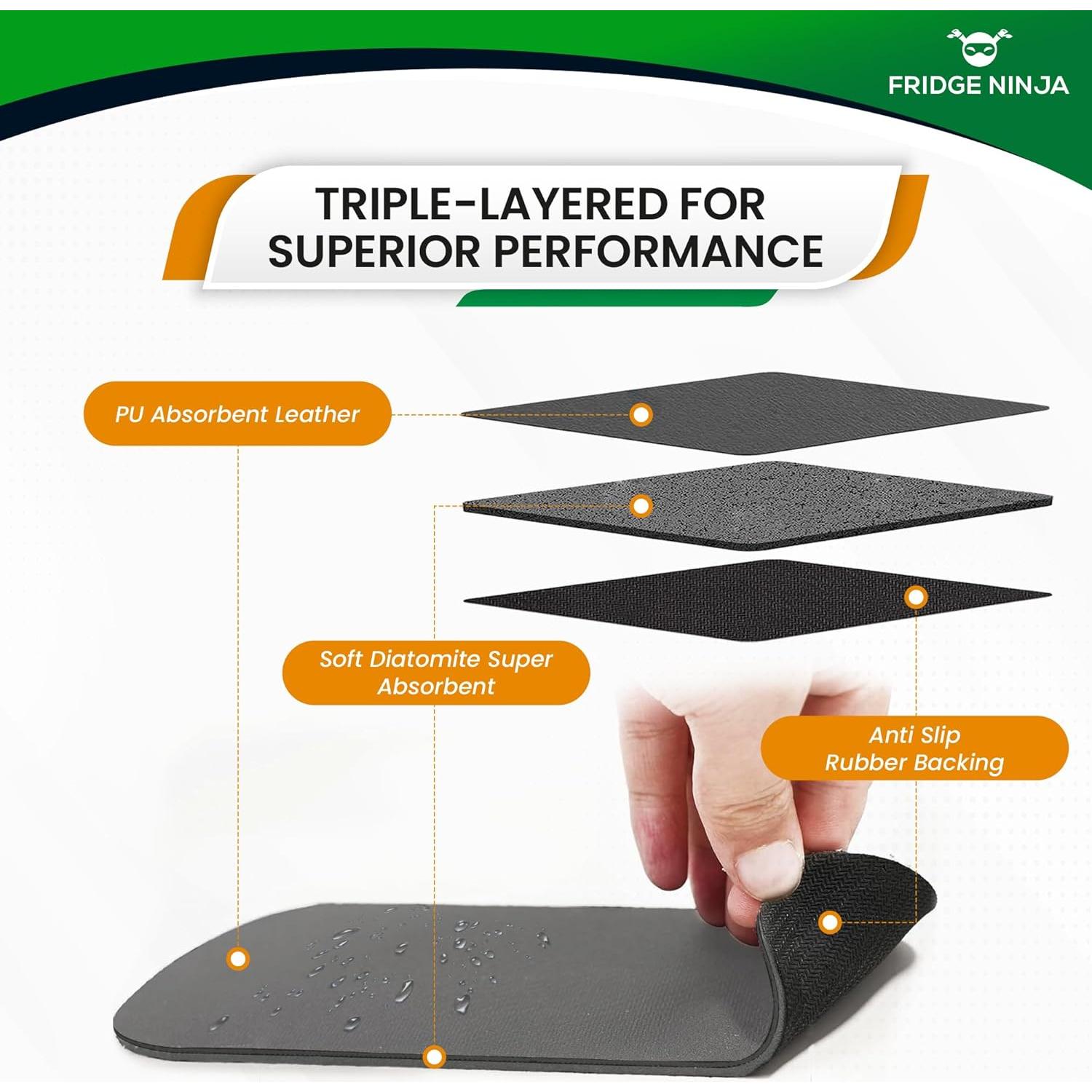 FRIDGE NINJA

TRIPLE-LAYERED FOR SUPERIOR PERFORMANCE

PU Absorbent Leather

Soft Diatomite Super Absorbent

Anti Slip Rubber Backing