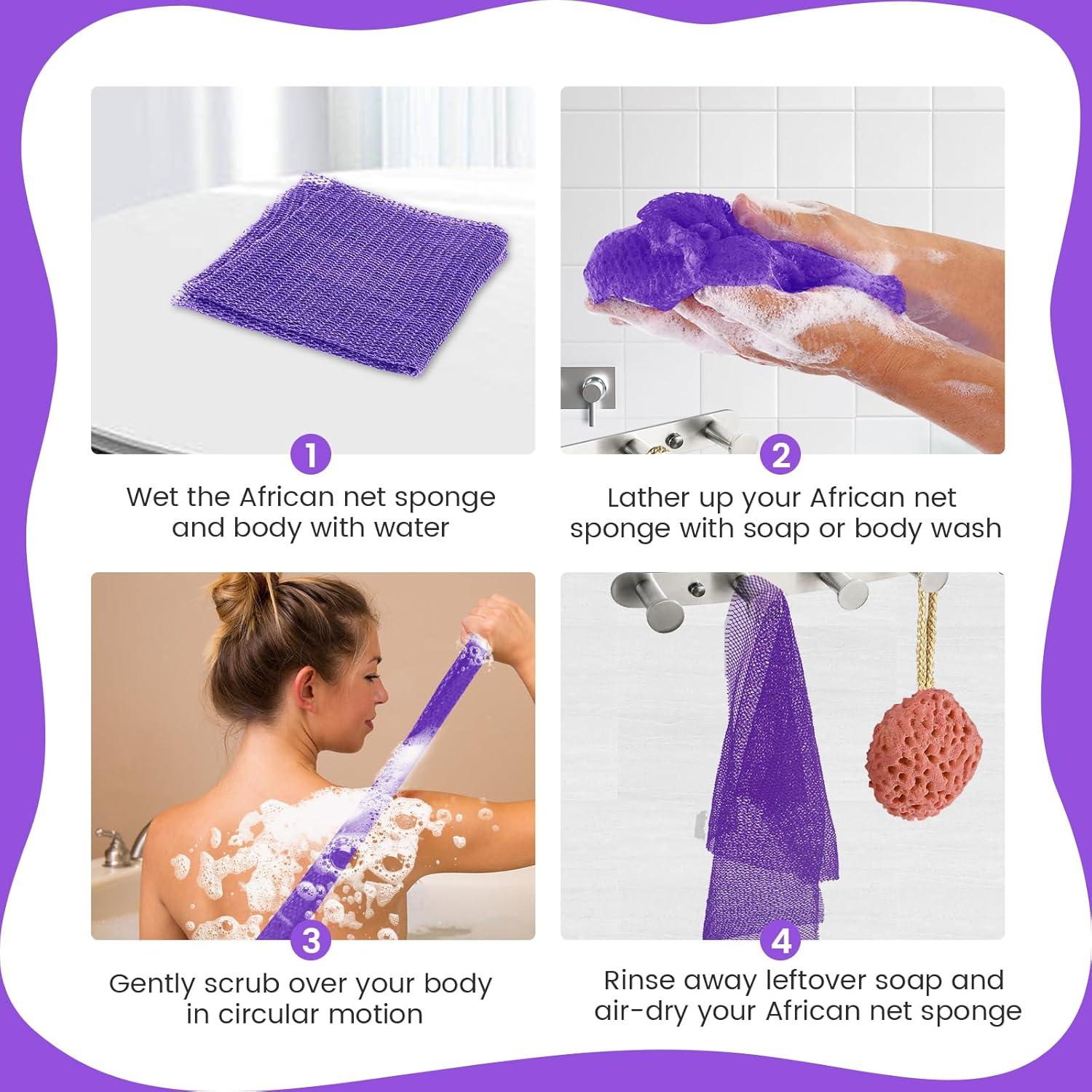 1

Wet the African net sponge and body with water

2

Lather up your African net sponge with soap or body wash

3

Gently scrub over your body in circular motion

4

Rinse away leftover soap and air-dry your African net sponge