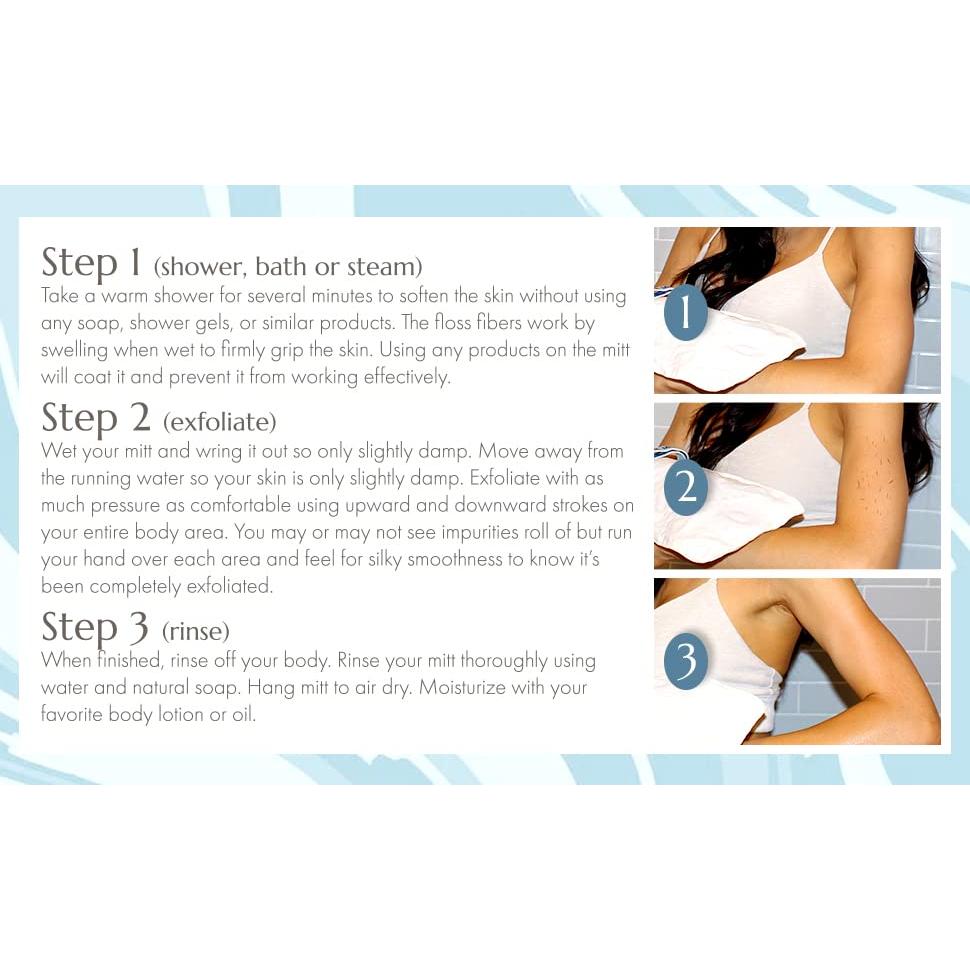 Step 1 (shower, bath or steam)
Take a warm shower for several minutes to soften the skin without using any soap, shower gels, or similar products. The floss fibers work by swelling when wet to firmly grip the skin. Using any products on the mitt will coat it and prevent it from working effectively.

Step 2 (exfoliate)
Wet your mitt and wring it out so only slightly damp. Move away from the running water so your skin is only slightly damp. Exfoliate with as much pressure as comfortable using upward and downward strokes on your entire body area. You may or may not see impurities roll of but run your hand over each area and feel for silky smoothness to know it's been completely exfoliated.

Step 3 (rinse)
When finished, rinse off your body. Rinse your mitt thoroughly using water and natural soap. Hang mitt to air dry. Moisturize with your favorite body lotion or oil.

1

2

3