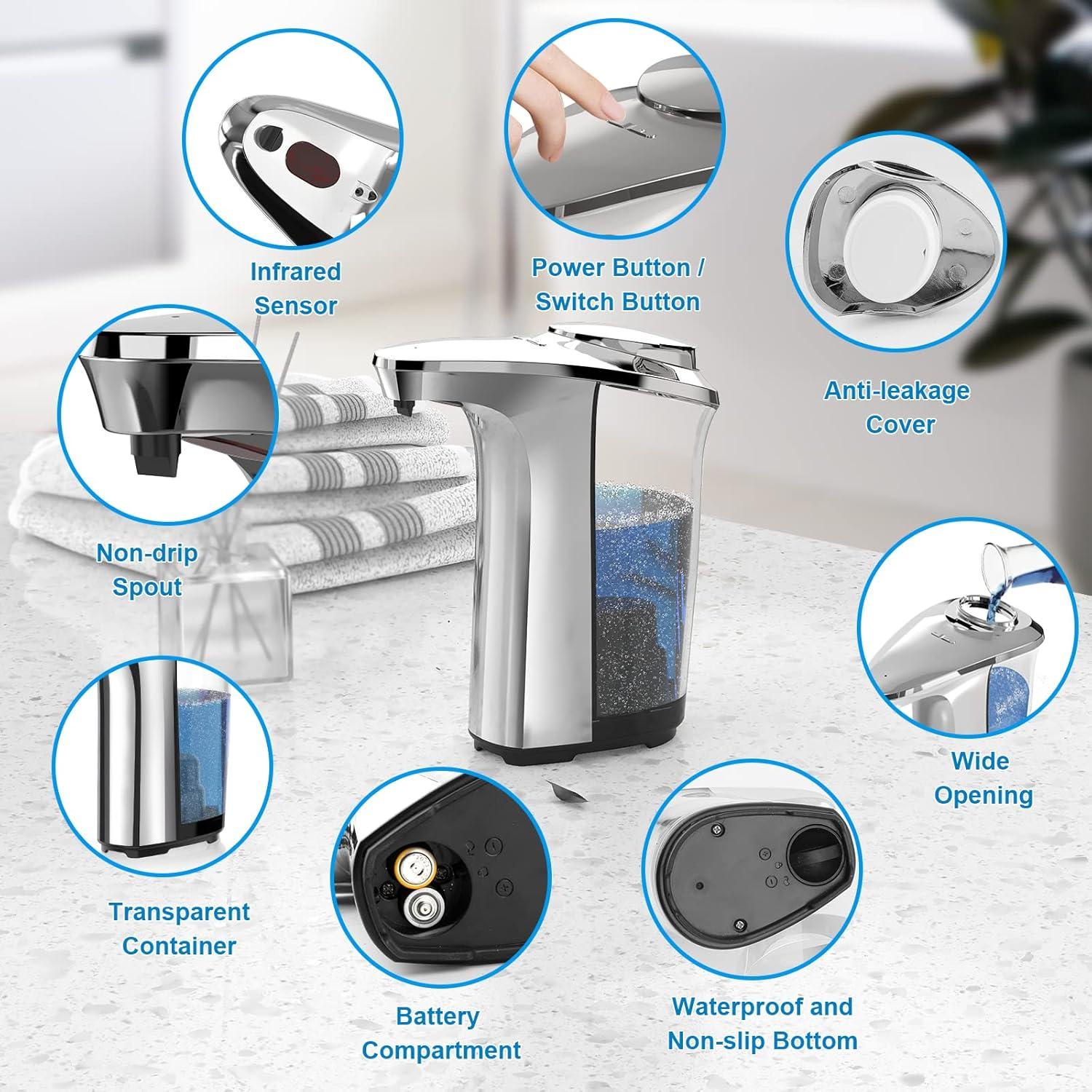 Infrared Sensor

Power Button / Switch Button

Anti-leakage Cover

Non-drip Spout

Wide Opening

Transparent Container

Battery Compartment

Waterproof and Non-slip Bottom