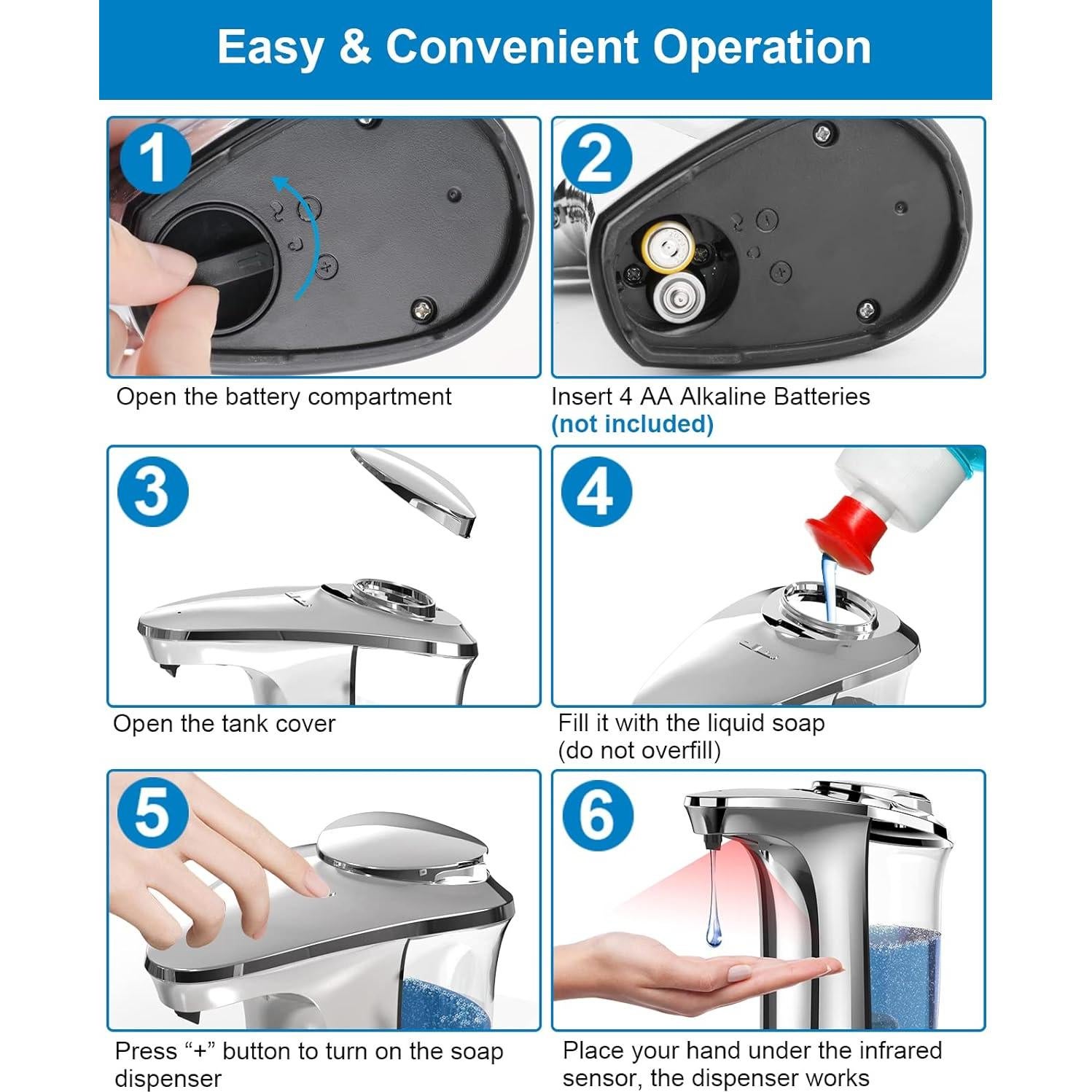 Easy & Convenient Operation

1

Open the battery compartment

2

Insert 4 AA Alkaline Batteries
(not included)

3

Open the tank cover

4

Fill it with the liquid soap
(do not overfill)

5

Press “+” button to turn on the soap dispenser

6

Place your hand under the infrared sensor, the dispenser works