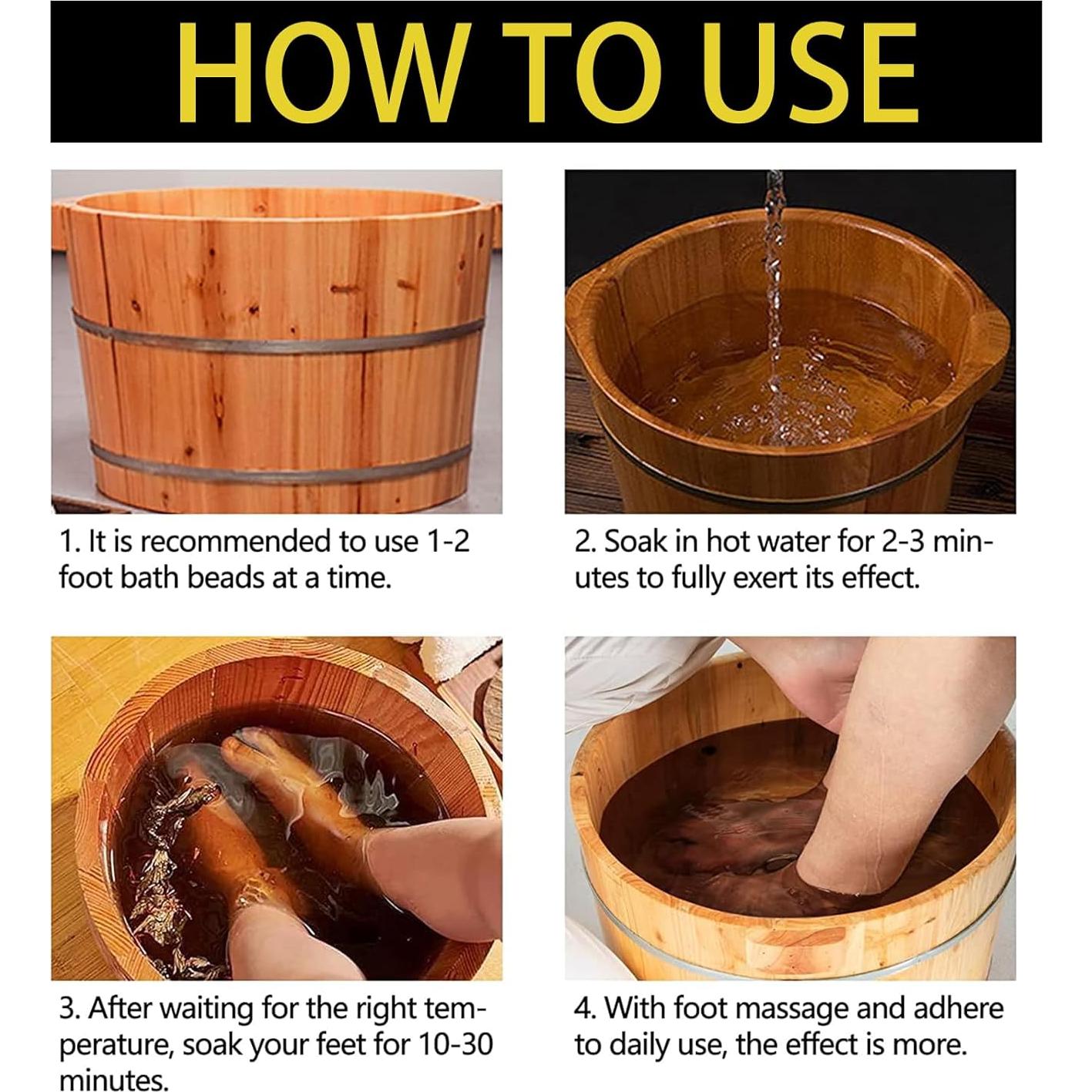 HOW TO USE

1. It is recommended to use 1-2 foot bath beads at a time.

2. Soak in hot water for 2-3 minutes to fully exert its effect.

3. After waiting for the right temperature, soak your feet for 10-30 minutes.

4. With foot massage and adhere to daily use, the effect is more.