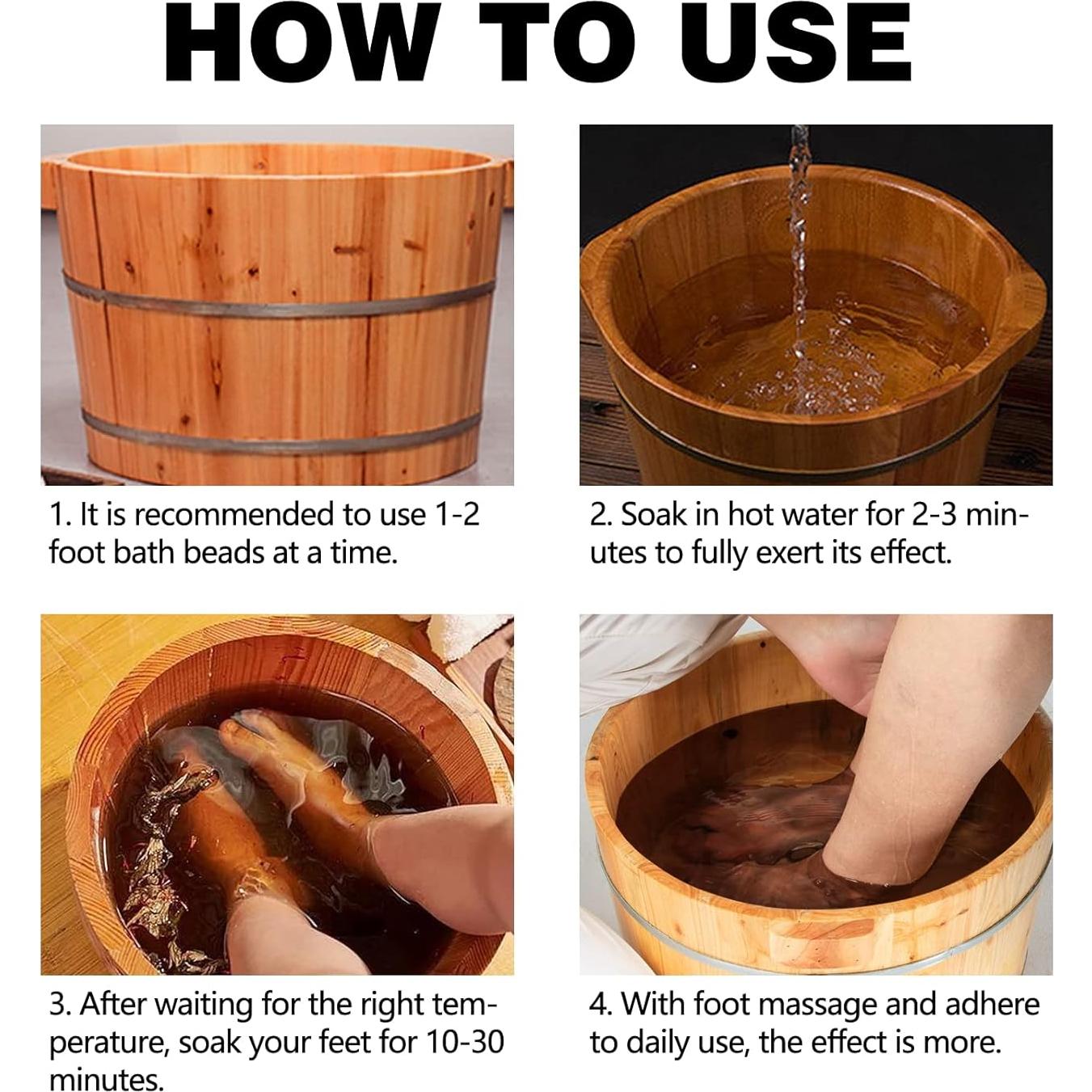 HOW TO USE

1. It is recommended to use 1-2 foot bath beads at a time.

2. Soak in hot water for 2-3 minutes to fully exert its effect.

3. After waiting for the right temperature, soak your feet for 10-30 minutes.

4. With foot massage and adhere to daily use, the effect is more.