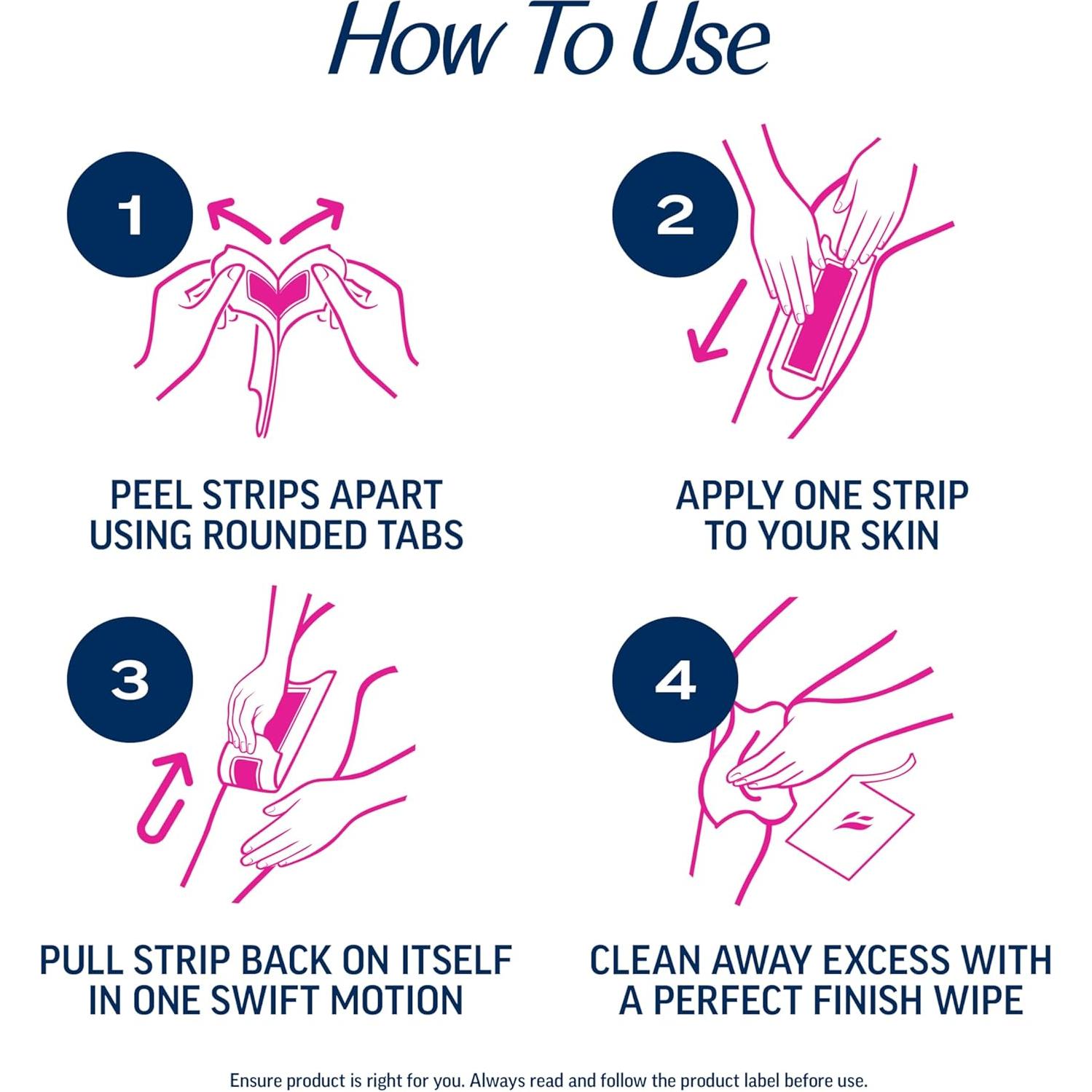 How To Use

1

PEEL STRIPS APART USING ROUNDED TABS

2

APPLY ONE STRIP TO YOUR SKIN

3

PULL STRIP BACK ON ITSELF IN ONE SWIFT MOTION

4

CLEAN AWAY EXCESS WITH A PERFECT FINISH WIPE

Ensure product is right for you. Always read and follow the product label before use.