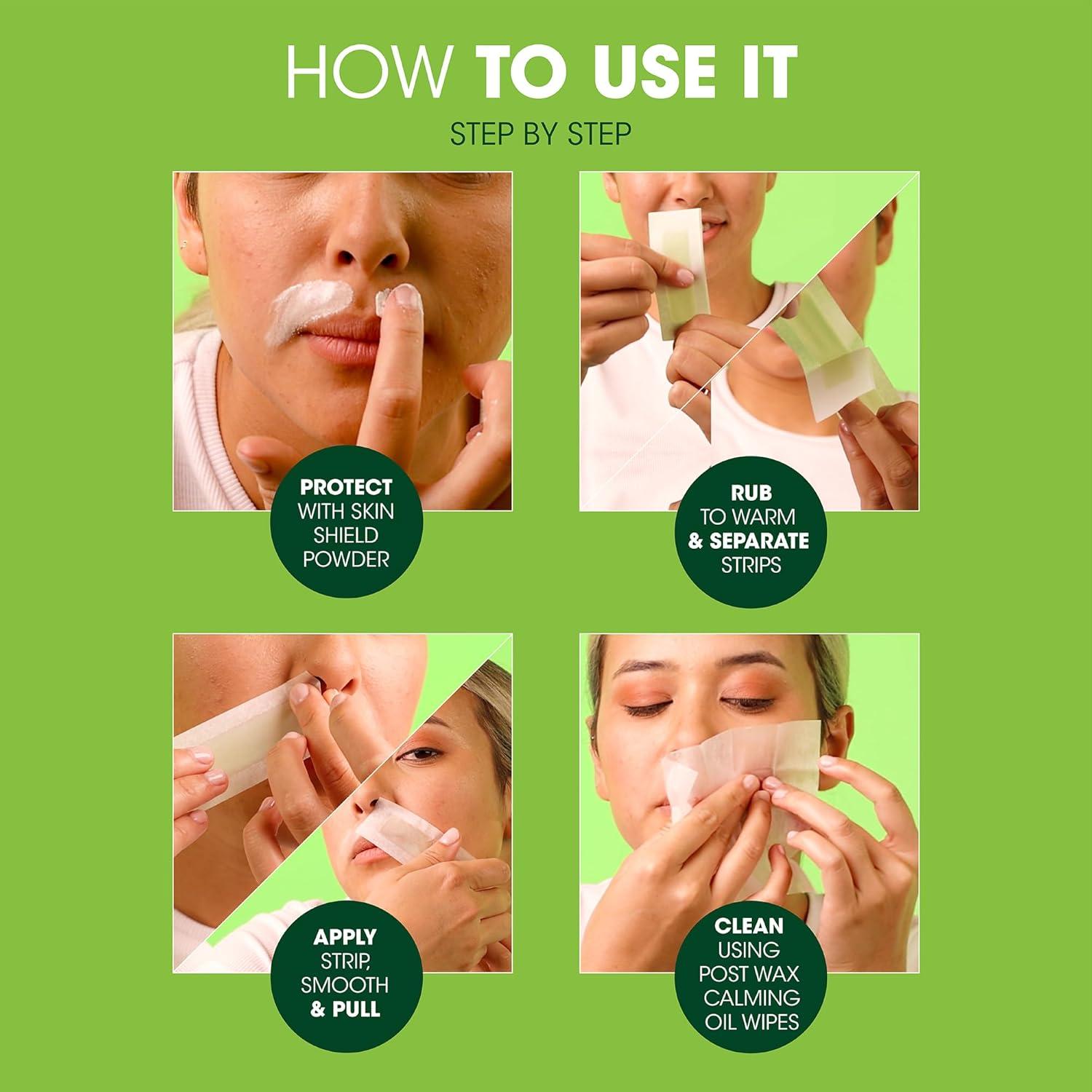 HOW TO USE IT

STEP BY STEP

PROTECT WITH SKIN SHIELD POWDER

RUB TO WARM & SEPARATE STRIPS

APPLY STRIP, SMOOTH & PULL

CLEAN USING POST WAX CALMING OIL WIPES