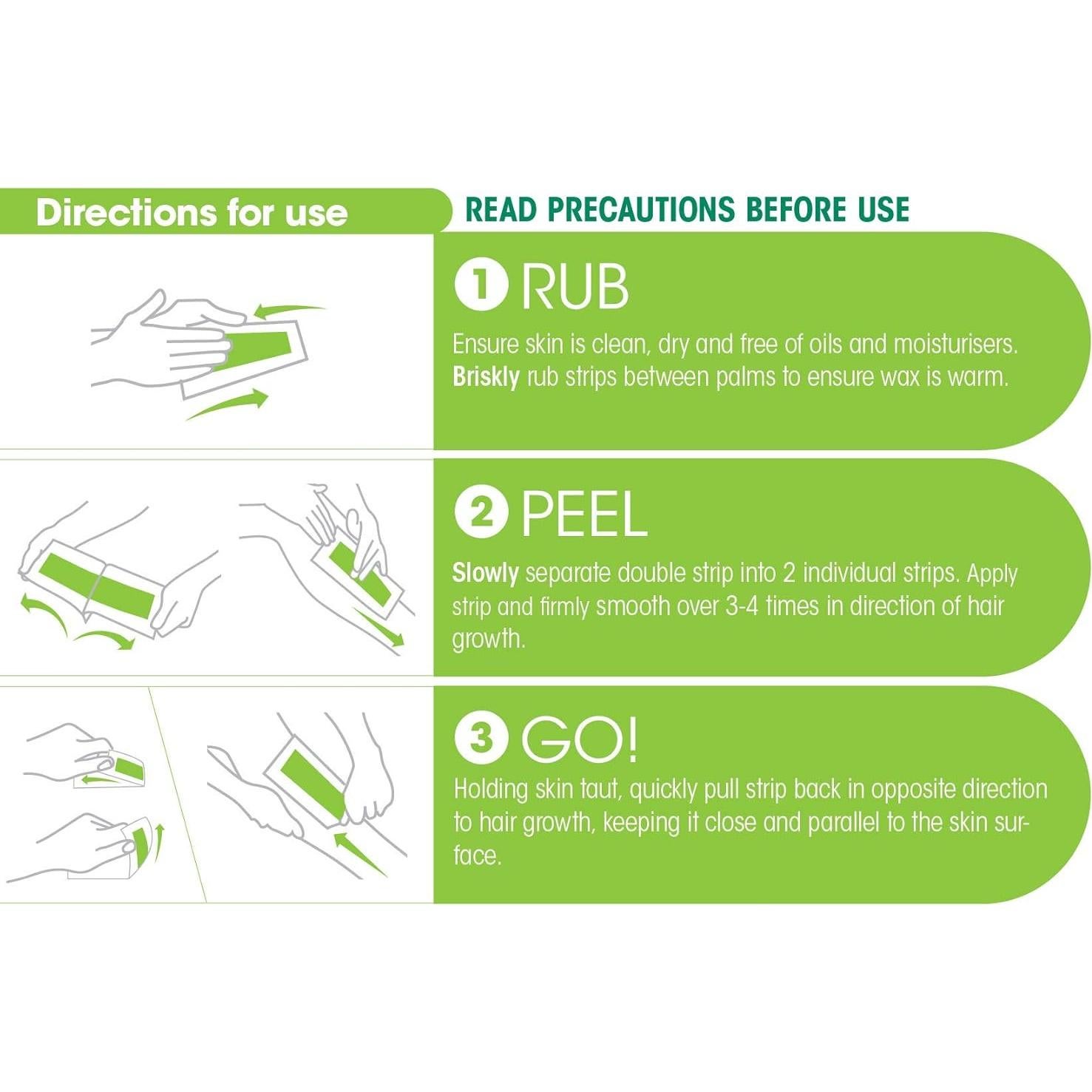 Directions for use

READ PRECAUTIONS BEFORE USE

1 RUB

Ensure skin is clean, dry and free of oils and moisturisers. Briskly rub strips between palms to ensure wax is warm.

2 PEEL

Slowly separate double strip into 2 individual strips. Apply strip and firmly smooth over 3-4 times in direction of hair growth.

3 GO!

Holding skin taut, quickly pull strip back in opposite direction to hair growth, keeping it close and parallel to the skin surface.