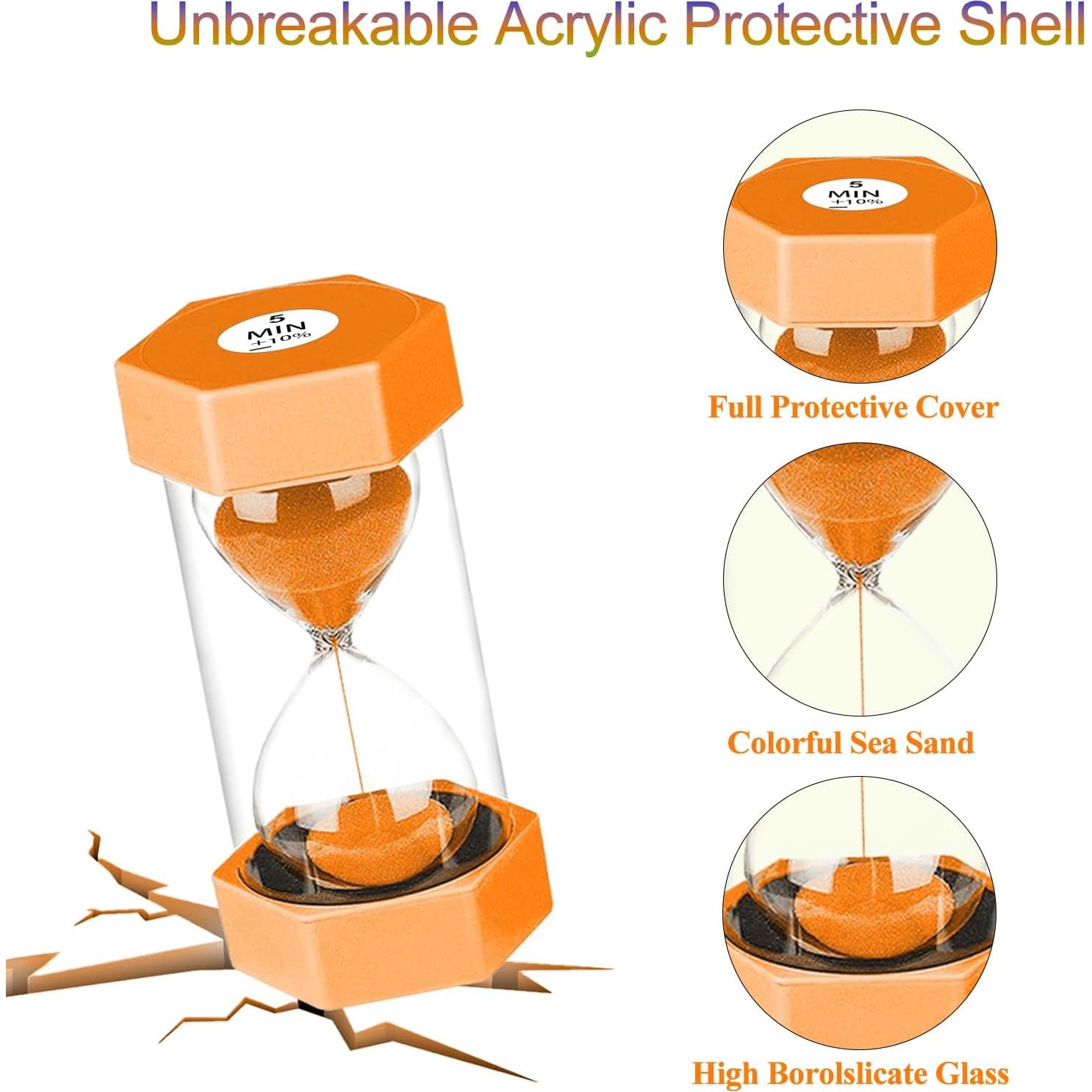 Unbreakable Acrylic Protective Shell

5
MIN
±10%

5
MIN
±10%

Full Protective Cover

Colorful Sea Sand

High Borolslicate Glass