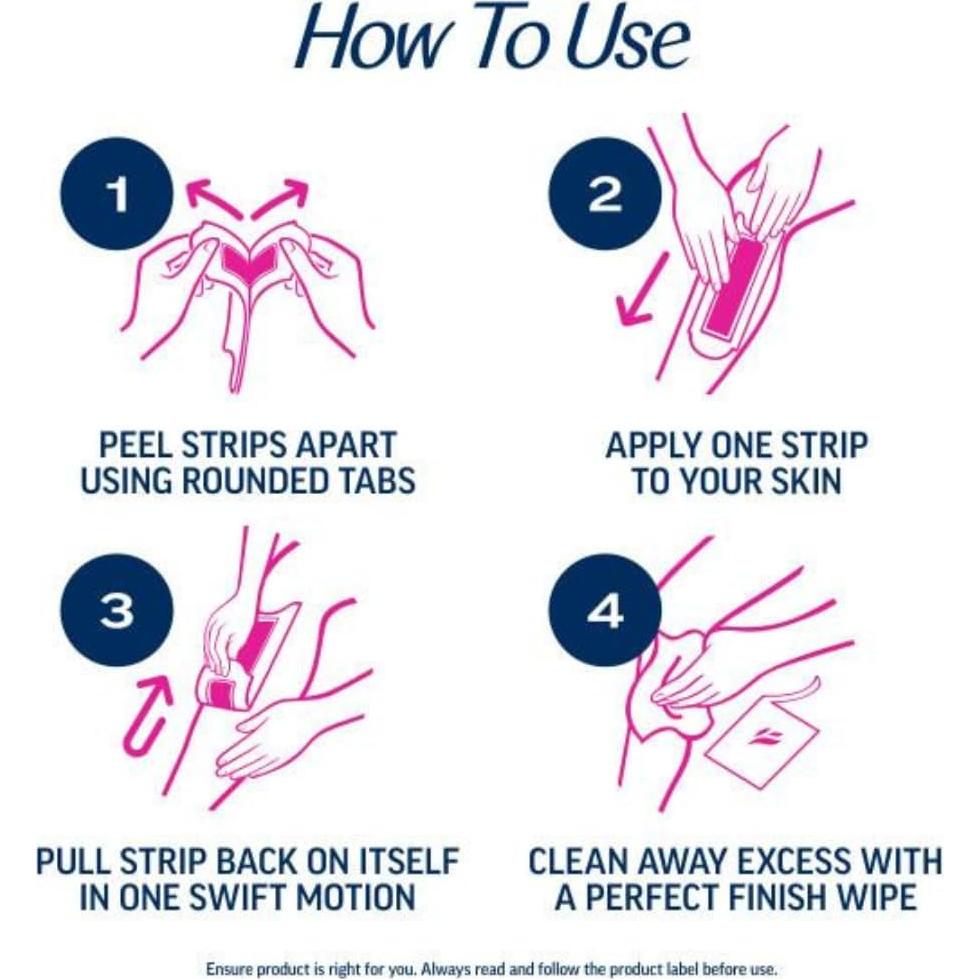 How To Use

1

PEEL STRIPS APART USING ROUNDED TABS

2

APPLY ONE STRIP TO YOUR SKIN

3

PULL STRIP BACK ON ITSELF IN ONE SWIFT MOTION

4

CLEAN AWAY EXCESS WITH A PERFECT FINISH WIPE

Ensure product is right for you. Always read and follow the product label before use.