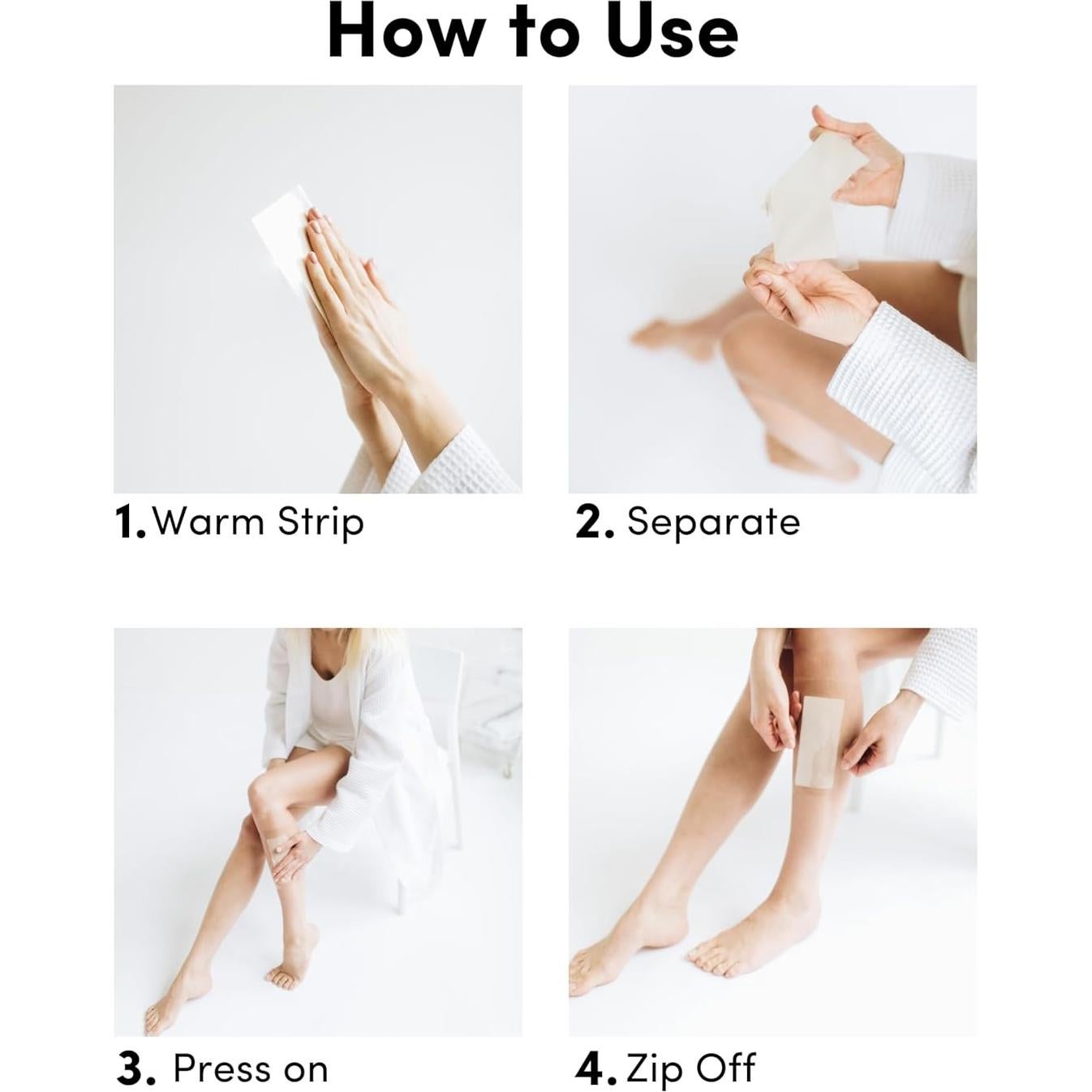 How to Use

1. Warm Strip

2. Separate

3. Press on

4. Zip Off