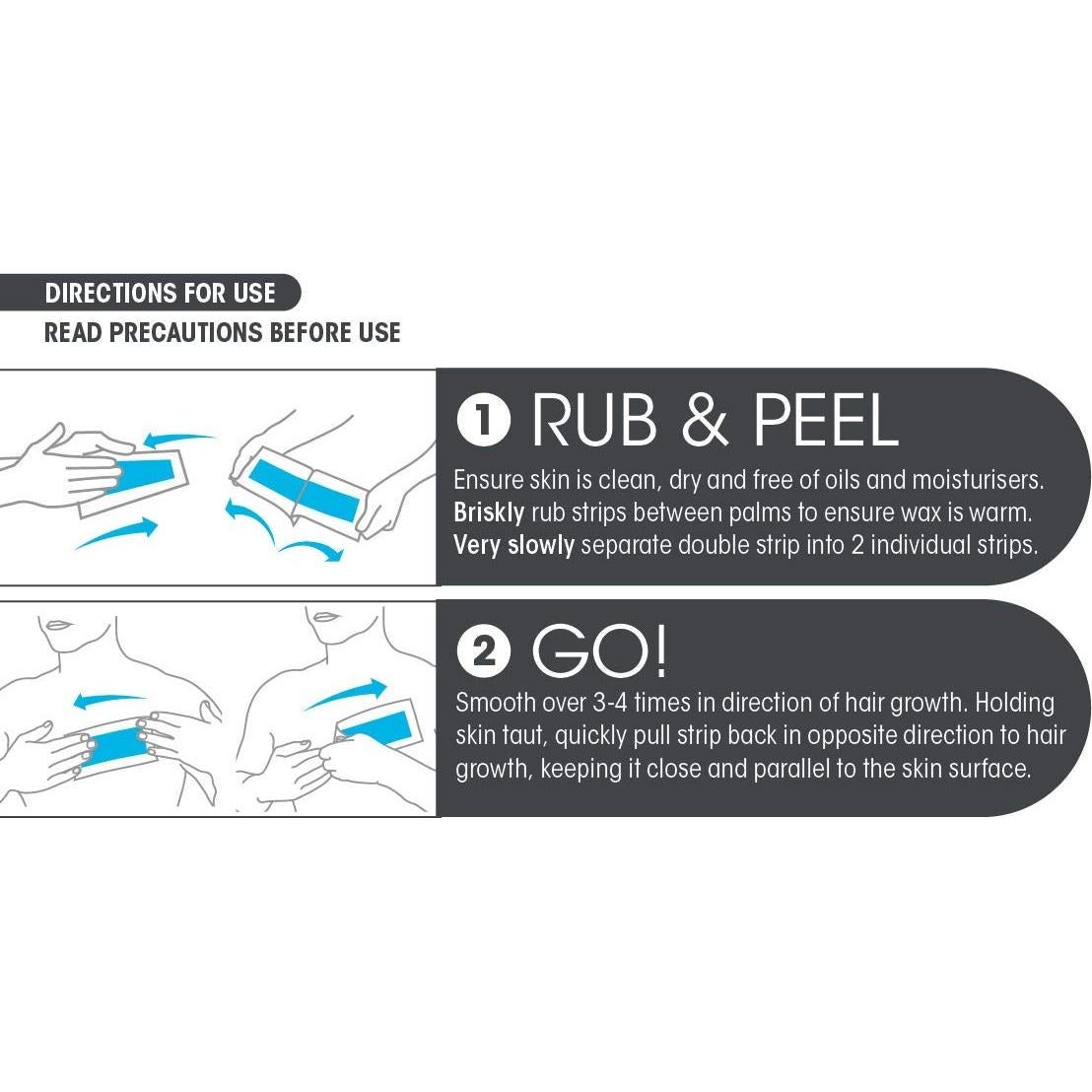 DIRECTIONS FOR USE

READ PRECAUTIONS BEFORE USE

1 RUB & PEEL

Ensure skin is clean, dry and free of oils and moisturisers. Briskly rub strips between palms to ensure wax is warm. Very slowly separate double strip into 2 individual strips.

2 GO!

Smooth over 3-4 times in direction of hair growth. Holding skin taut, quickly pull strip back in opposite direction to hair growth, keeping it close and parallel to the skin surface.