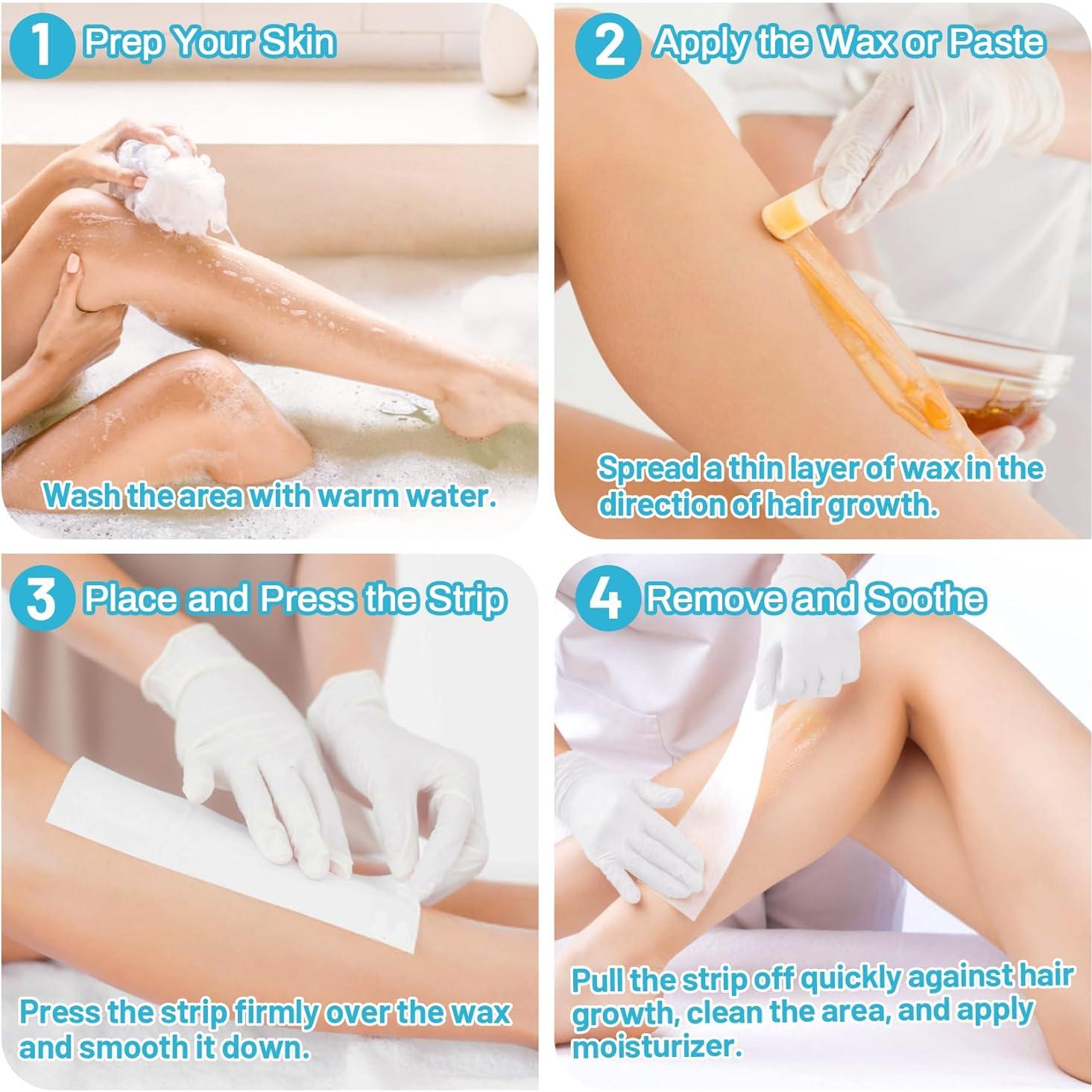 1 Prep Your Skin

Wash the area with warm water.

2 Apply the Wax or Paste

Spread a thin layer of wax in the direction of hair growth.

3 Place and Press the Strip

Press the strip firmly over the wax and smooth it down.

4 Remove and Soothe

Pull the strip off quickly against hair growth, clean the area, and apply moisturizer.