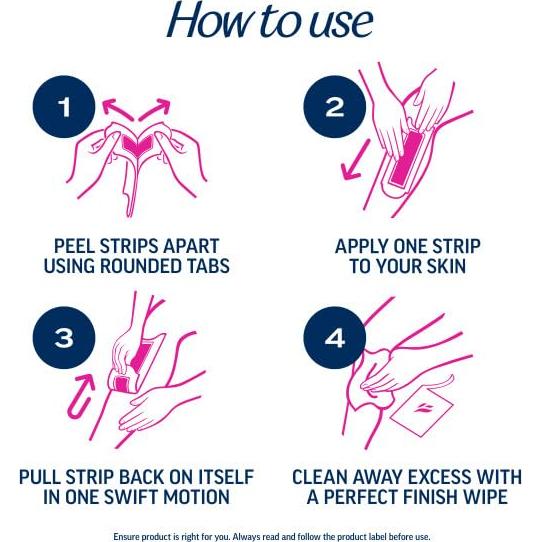 How to use

1

PEEL STRIPS APART USING ROUNDED TABS

2

APPLY ONE STRIP TO YOUR SKIN

3

PULL STRIP BACK ON ITSELF IN ONE SWIFT MOTION

4

CLEAN AWAY EXCESS WITH A PERFECT FINISH WIPE

Ensure product is right for you. Always read and follow the product label before use.