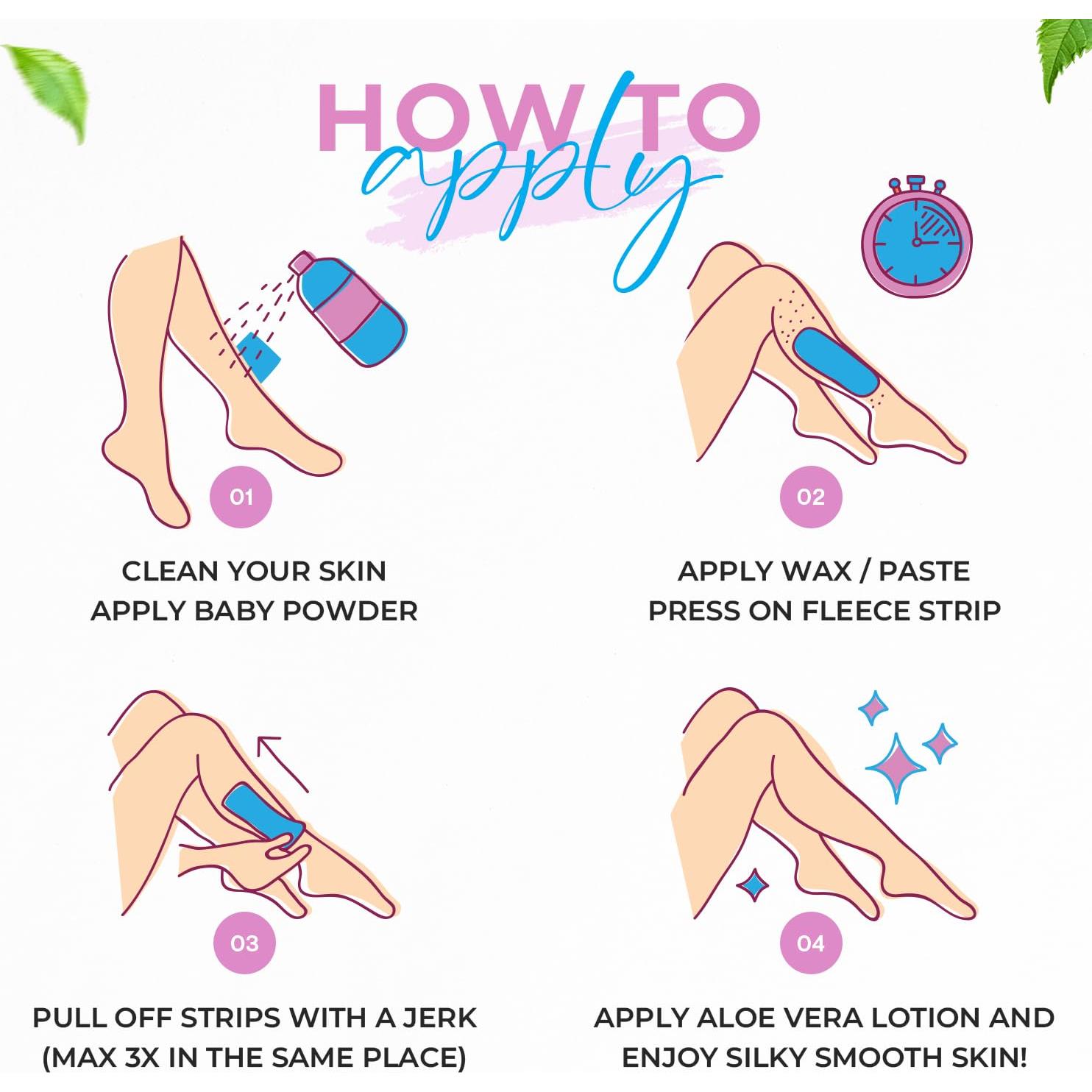 HOW TO
apply

01

CLEAN YOUR SKIN
APPLY BABY POWDER

02

APPLY WAX / PASTE
PRESS ON FLEECE STRIP

03

PULL OFF STRIPS WITH A JERK
(MAX 3X IN THE SAME PLACE)

04

APPLY ALOE VERA LOTION AND
ENJOY SILKY SMOOTH SKIN!