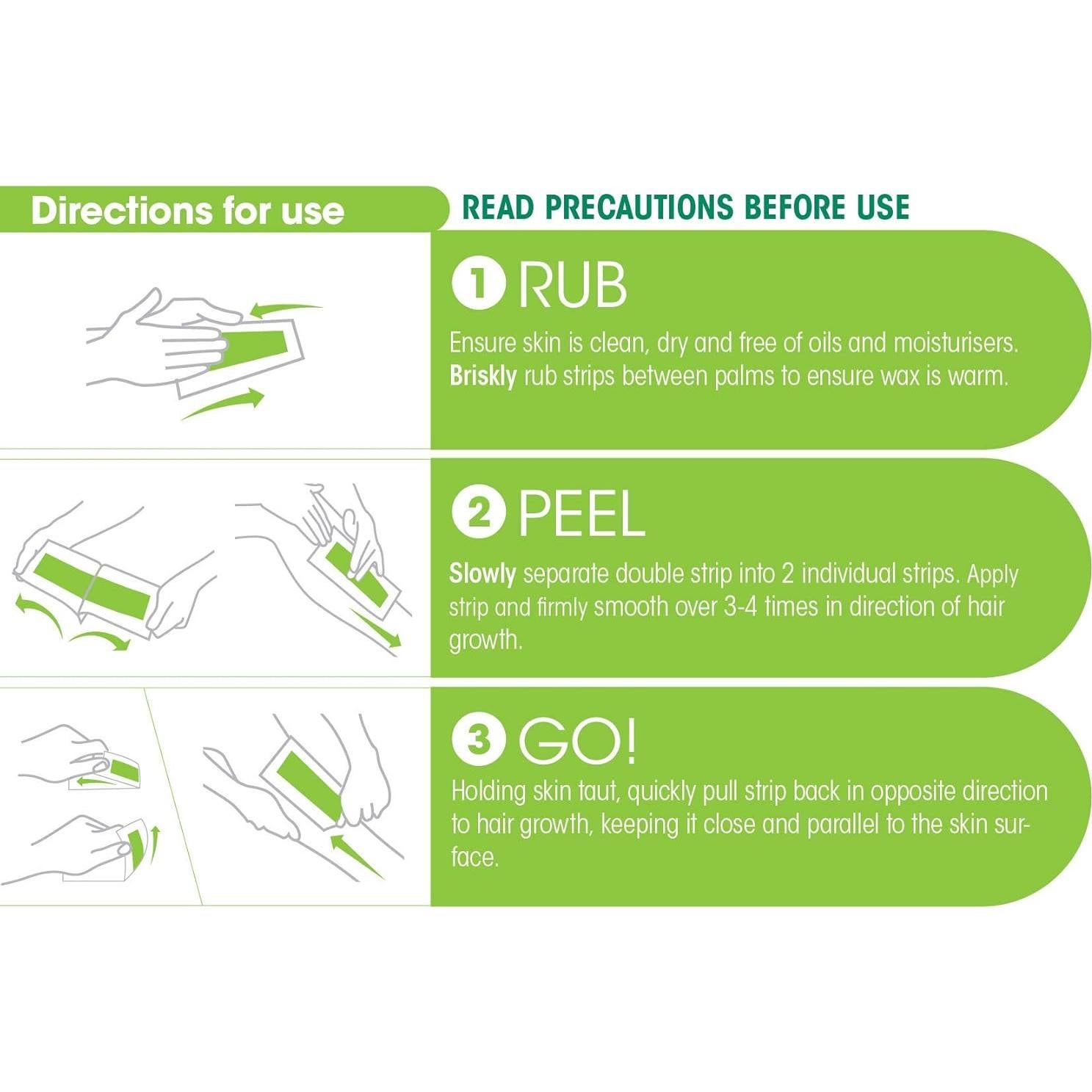 Directions for use

READ PRECAUTIONS BEFORE USE

1 RUB

Ensure skin is clean, dry and free of oils and moisturisers. Briskly rub strips between palms to ensure wax is warm.

2 PEEL

Slowly separate double strip into 2 individual strips. Apply strip and firmly smooth over 3-4 times in direction of hair growth.

3 GO!

Holding skin taut, quickly pull strip back in opposite direction to hair growth, keeping it close and parallel to the skin surface.