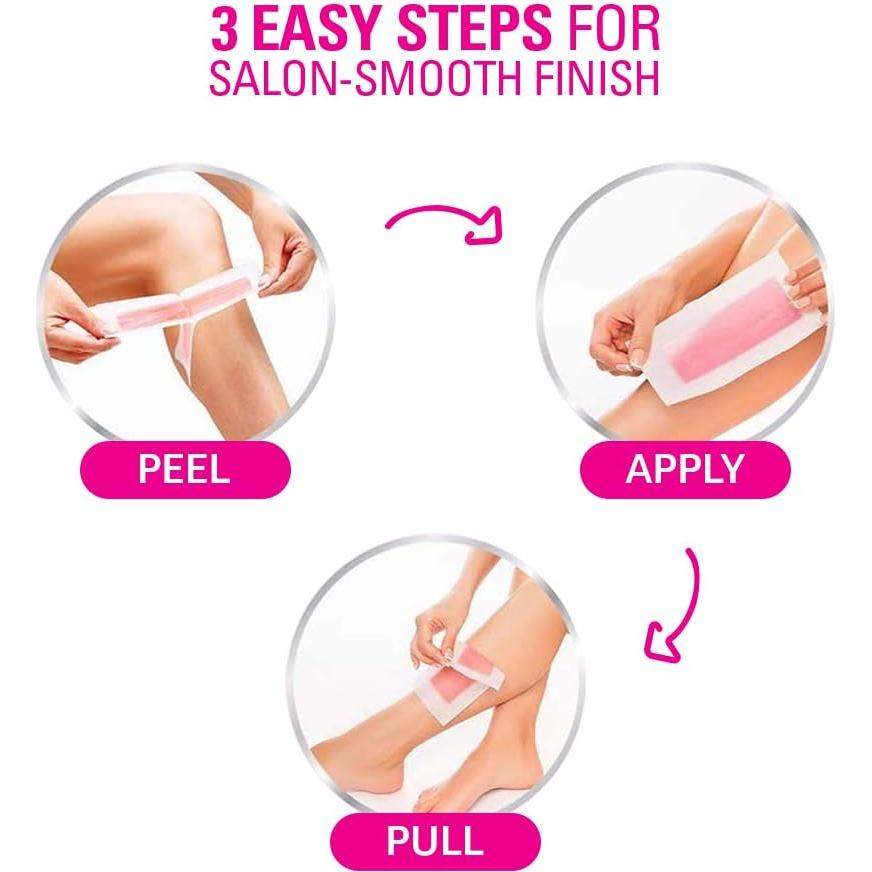 3 EASY STEPS FOR SALON-SMOOTH FINISH

PEEL

APPLY

PULL