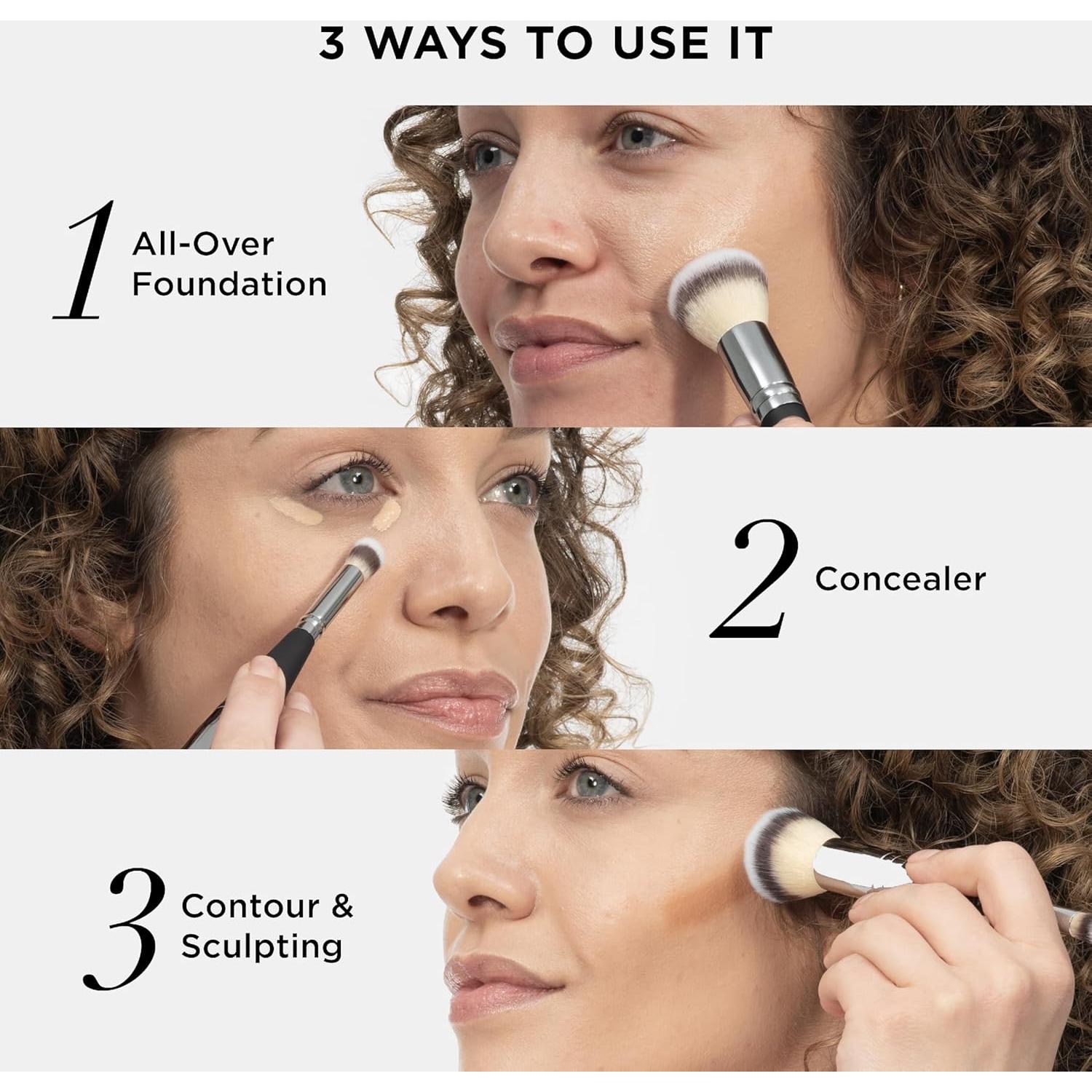 3 WAYS TO USE IT

1 All-Over Foundation

2 Concealer

3 Contour & Sculpting