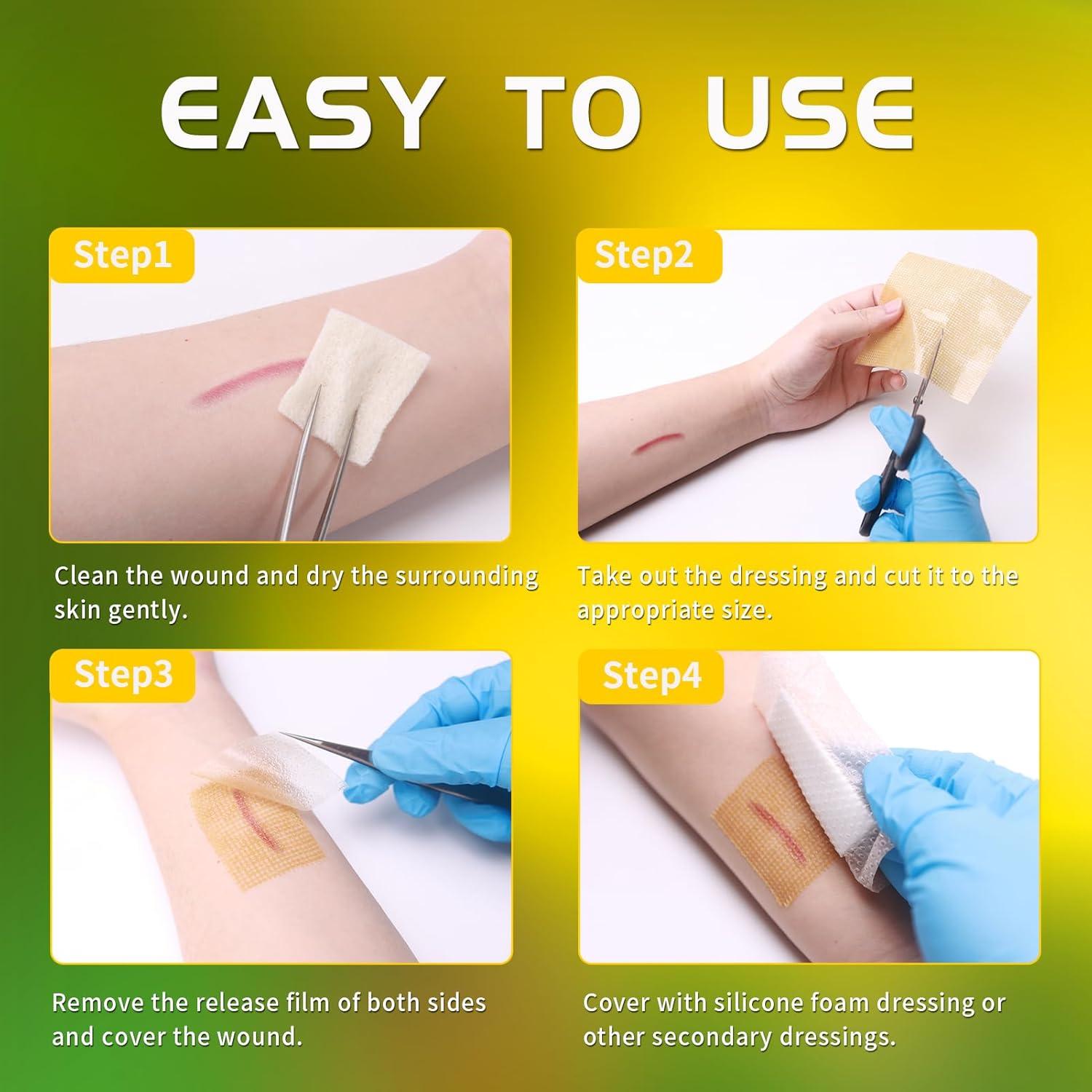 EASY TO USE

Step1

Clean the wound and dry the surrounding skin gently.

Step2

Take out the dressing and cut it to the appropriate size.

Step3

Remove the release film of both sides and cover the wound.

Step4

Cover with silicone foam dressing or other secondary dressings.