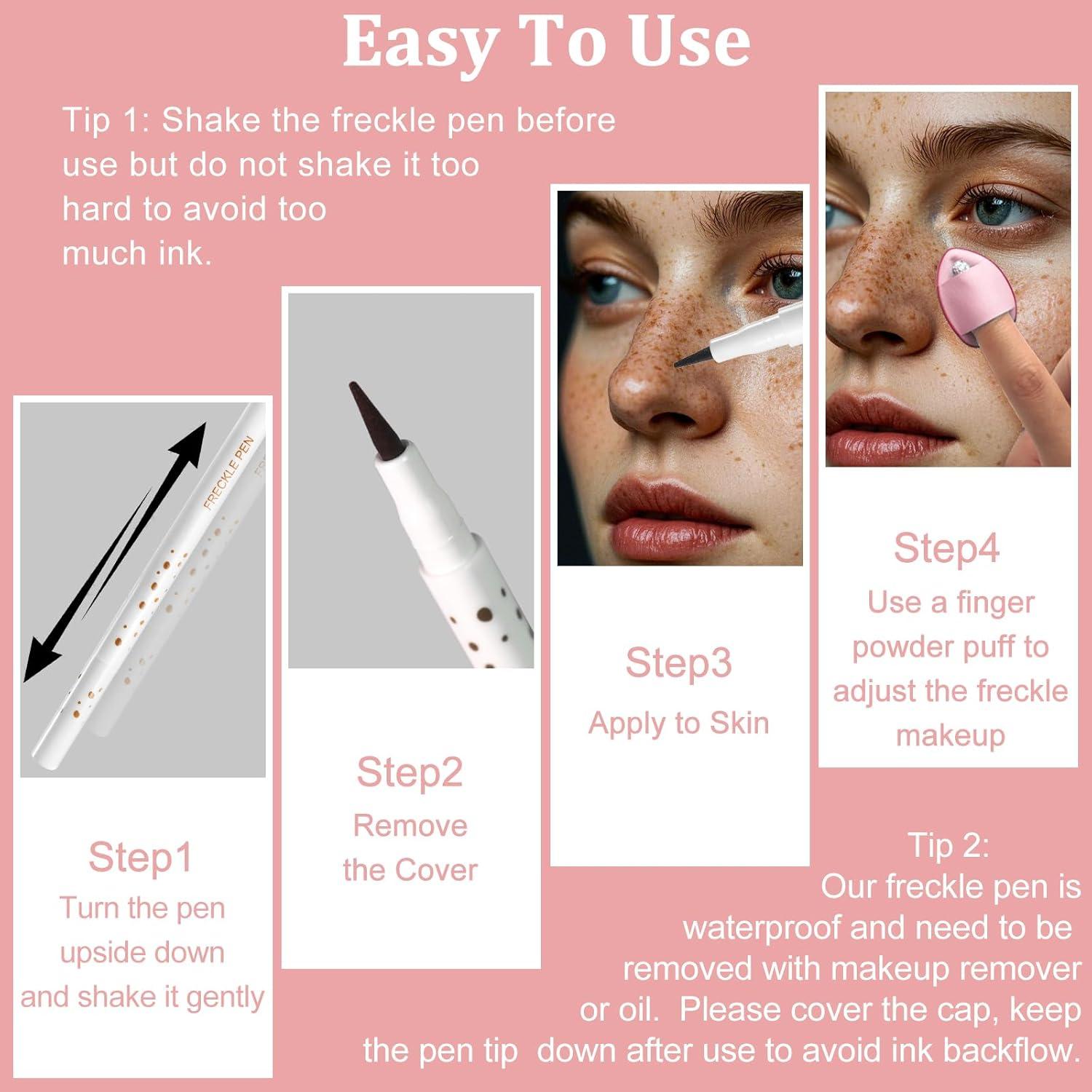 Easy To Use

Tip 1: Shake the freckle pen before use but do not shake it too hard to avoid too much ink.

FRECKLE PEN

Step1
Turn the pen upside down and shake it gently

Step2
Remove the Cover

Step3
Apply to Skin

Step4
Use a finger powder puff to adjust the freckle makeup

Tip 2:
Our freckle pen is waterproof and need to be removed with makeup remover or oil. Please cover the cap, keep the pen tip down after use to avoid ink backflow.