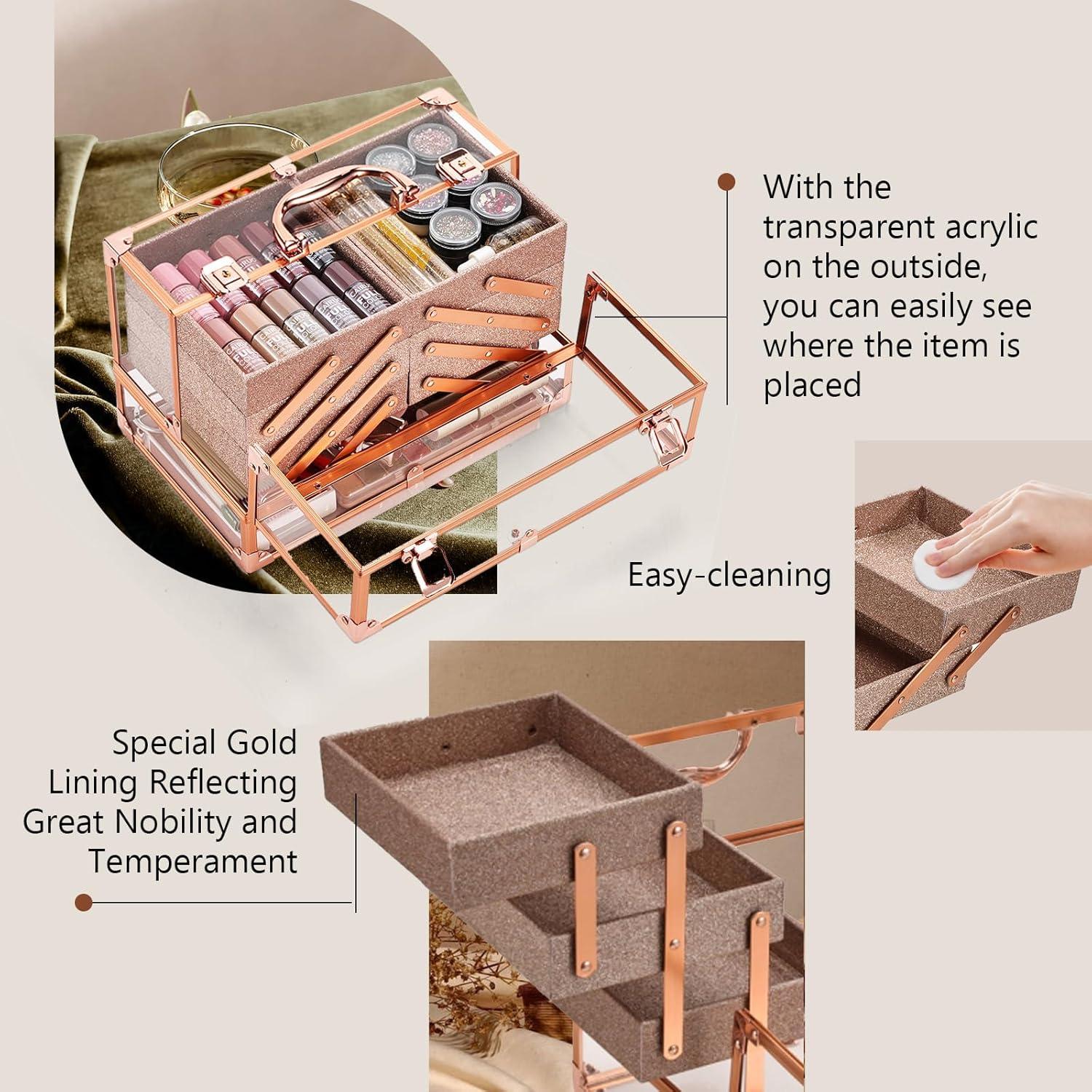 With the transparent acrylic on the outside, you can easily see where the item is placed

Easy-cleaning

Special Gold Lining Reflecting Great Nobility and Temperament