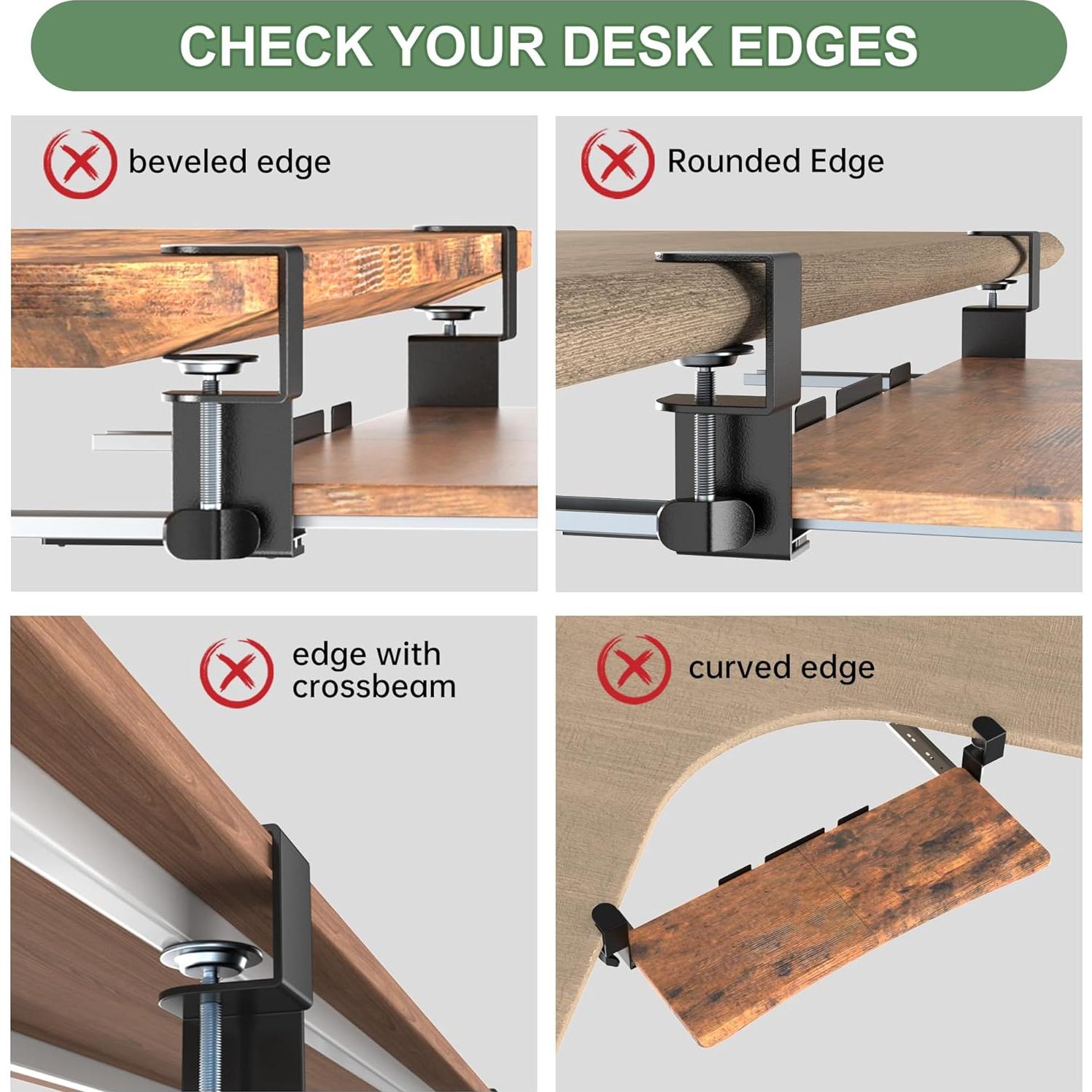 CHECK YOUR DESK EDGES

beveled edge

Rounded Edge

edge with crossbeam

curved edge