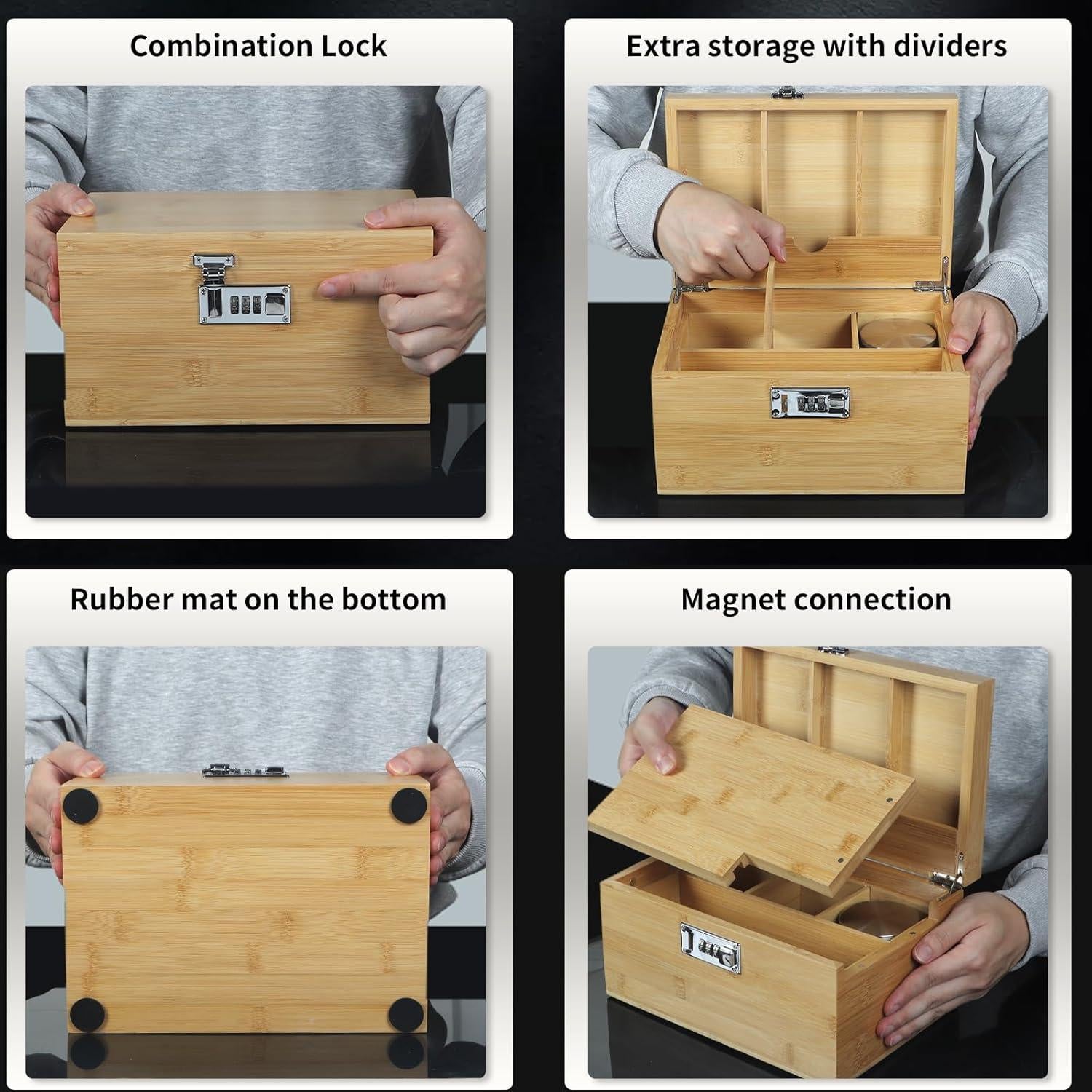 Combination Lock

Extra storage with dividers

Rubber mat on the bottom

Magnet connection