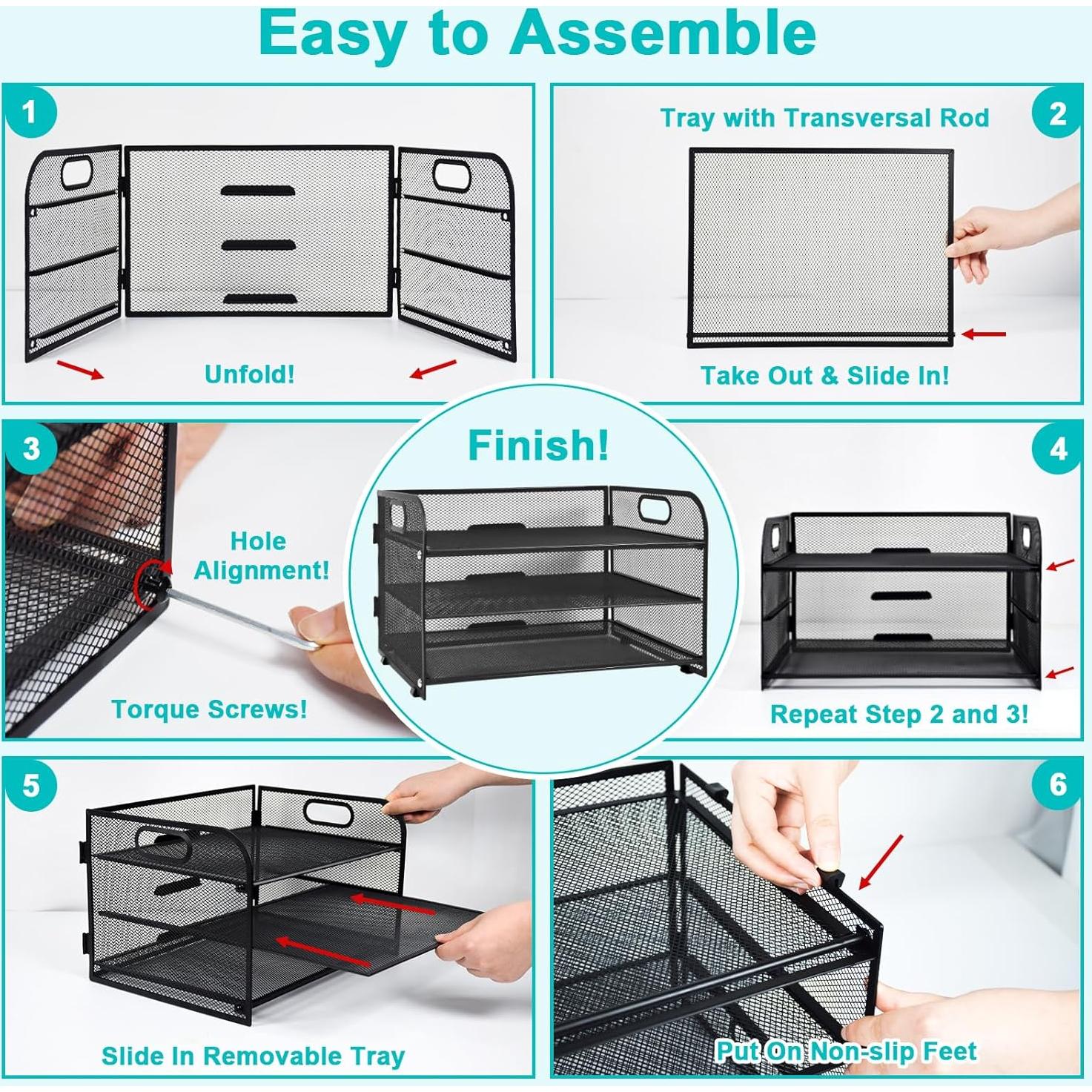 Easy to Assemble

1

Unfold!

2

Tray with Transversal Rod

Take Out & Slide In!

3

Hole Alignment!

Torque Screws!

Finish!

4

Repeat Step 2 and 3!

5

Slide In Removable Tray

6

Put On Non-slip Feet