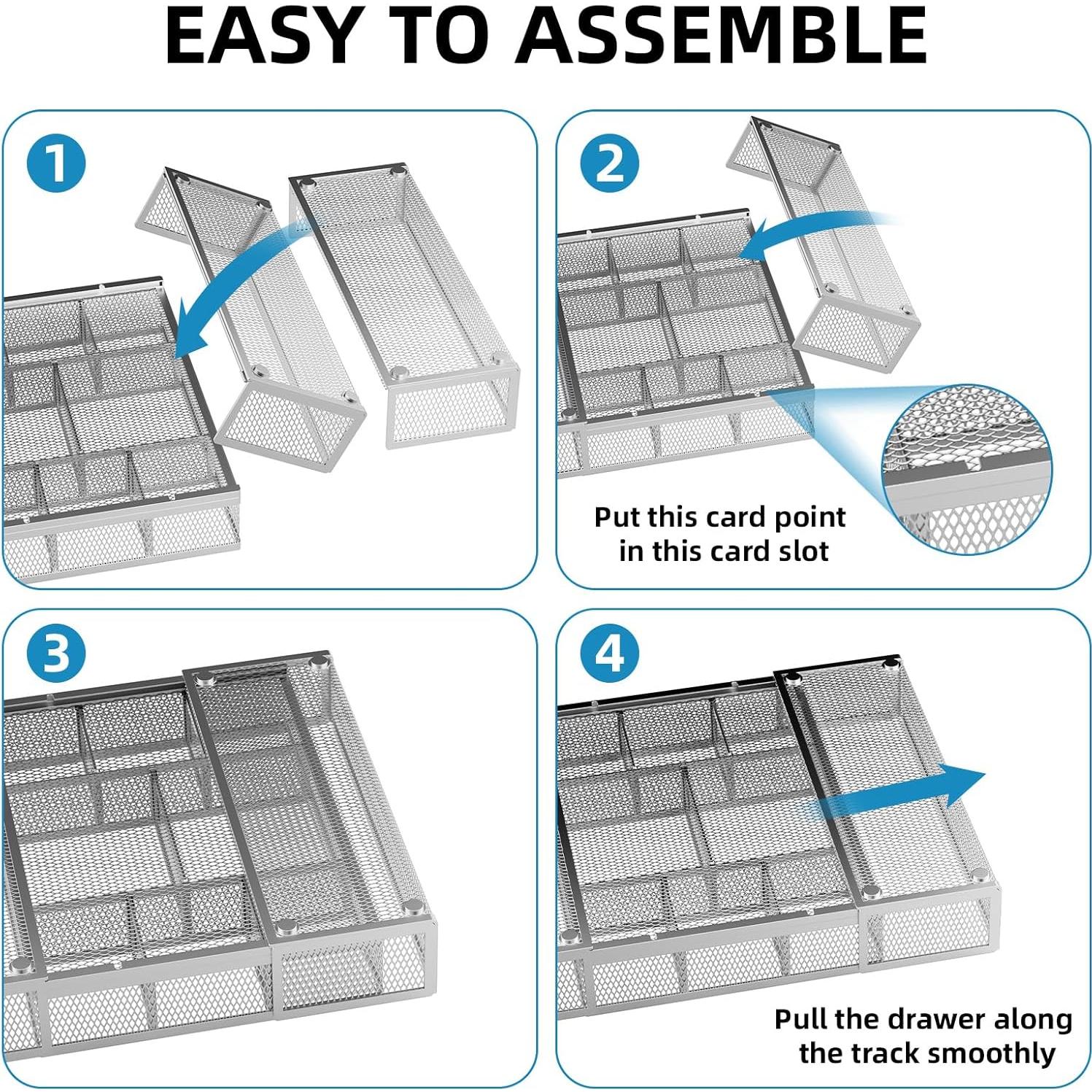 EASY TO ASSEMBLE

1

2

Put this card point in this card slot

3

4

Pull the drawer along the track smoothly