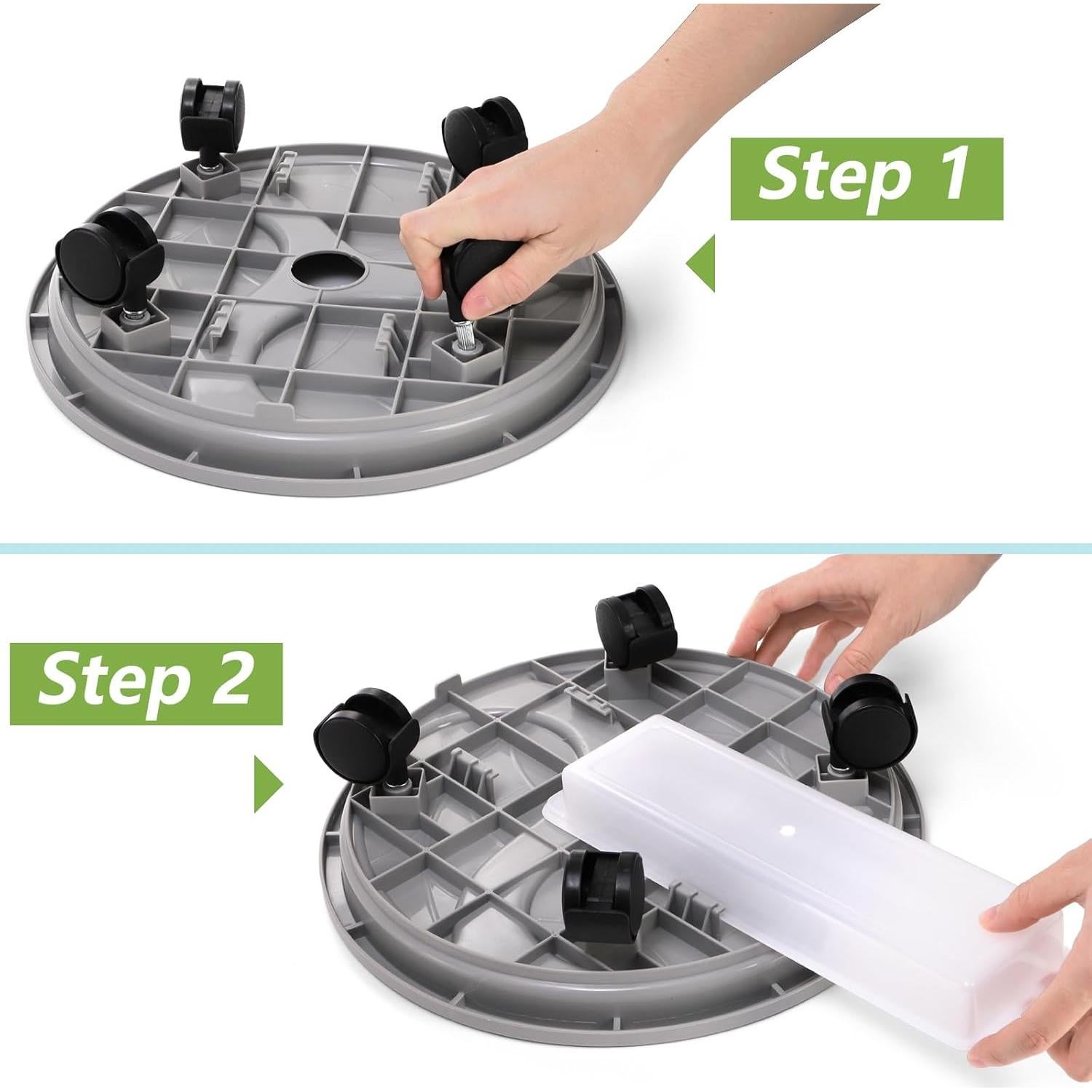 Step 1

Step 2