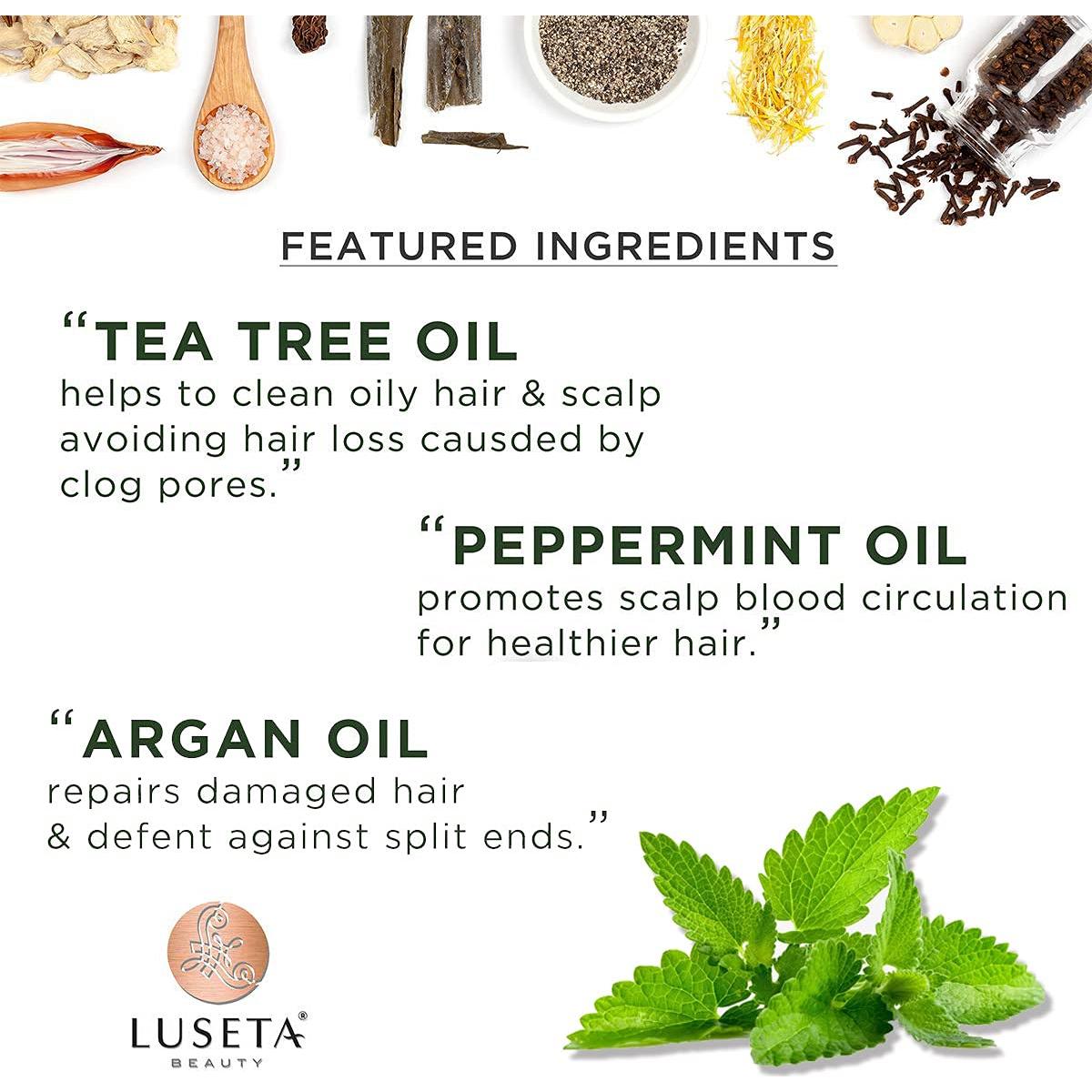 FEATURED INGREDIENTS

“TEA TREE OIL
helps to clean oily hair & scalp avoiding hair loss causded by clog pores.”

“PEPPERMINT OIL
promotes scalp blood circulation for healthier hair.”

“ARGAN OIL
repairs damaged hair & defent against split ends.”

LUSETA®
BEAUTY