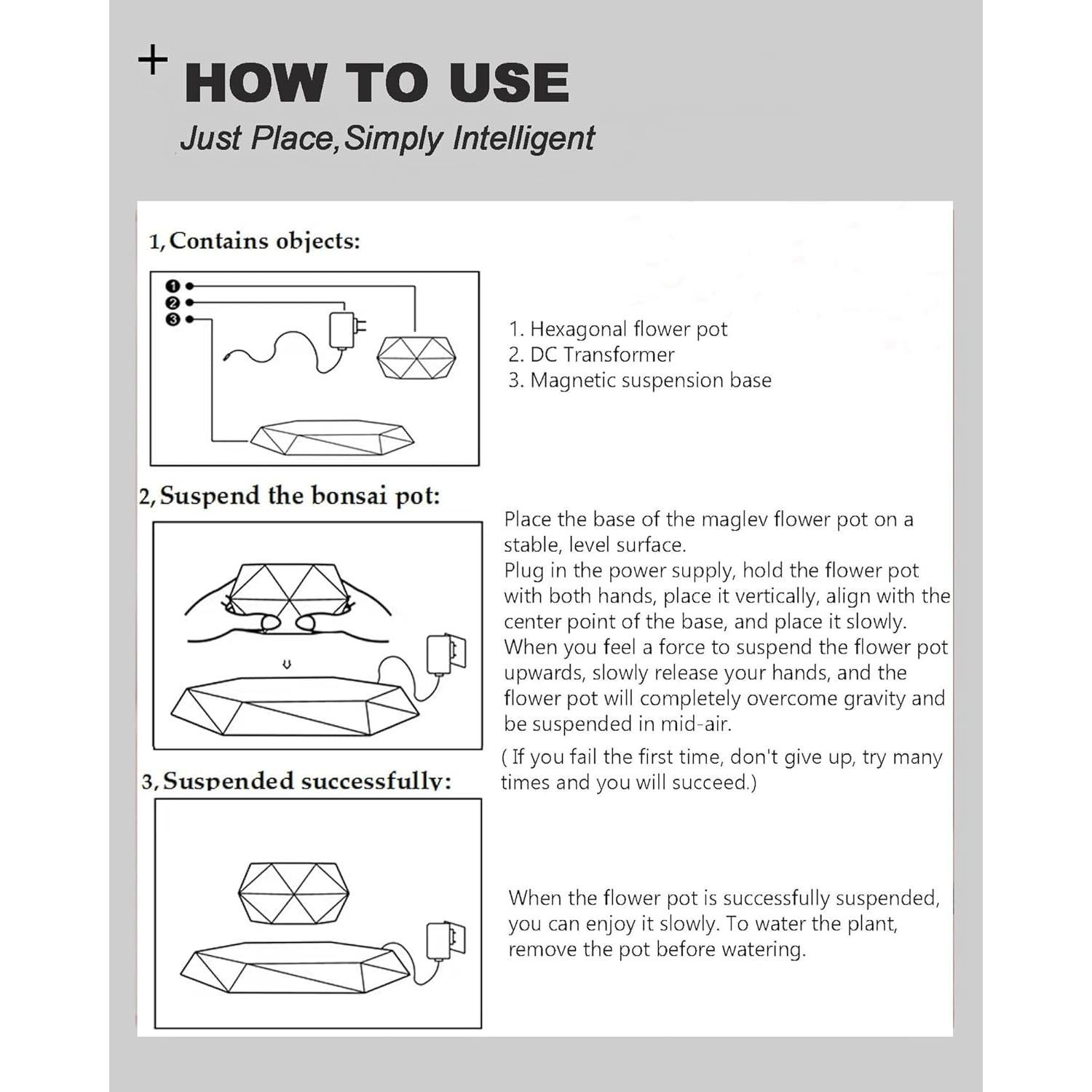 + HOW TO USE

Just Place,Simply Intelligent

1,Contains objects:

❶
❷
❸

1. Hexagonal flower pot
2. DC Transformer
3. Magnetic suspension base

2,Suspend the bonsai pot:

Place the base of the maglev flower pot on a stable, level surface.
Plug in the power supply, hold the flower pot with both hands, place it vertically, align with the center point of the base, and place it slowly.
When you feel a force to suspend the flower pot upwards, slowly release your hands, and the flower pot will completely overcome gravity and be suspended in mid-air.
( If you fail the first time, don't give up, try many times and you will succeed.)

3,Suspended successfully:

When the flower pot is successfully suspended, you can enjoy it slowly. To water the plant, remove the pot before watering.