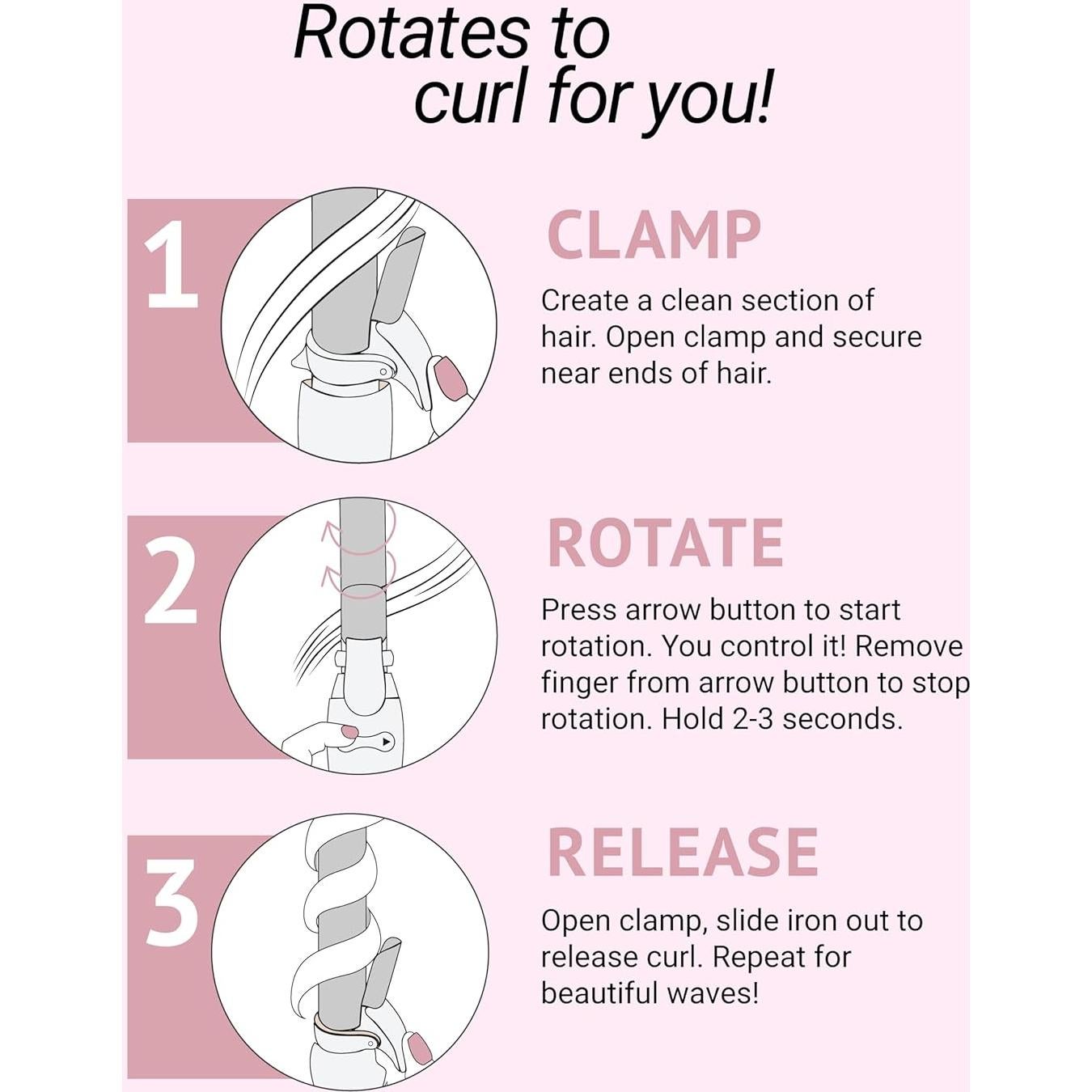 Rotates to curl for you!

1

CLAMP

Create a clean section of hair. Open clamp and secure near ends of hair.

2

ROTATE

Press arrow button to start rotation. You control it! Remove finger from arrow button to stop rotation. Hold 2-3 seconds.

3

RELEASE

Open clamp, slide iron out to release curl. Repeat for beautiful waves!