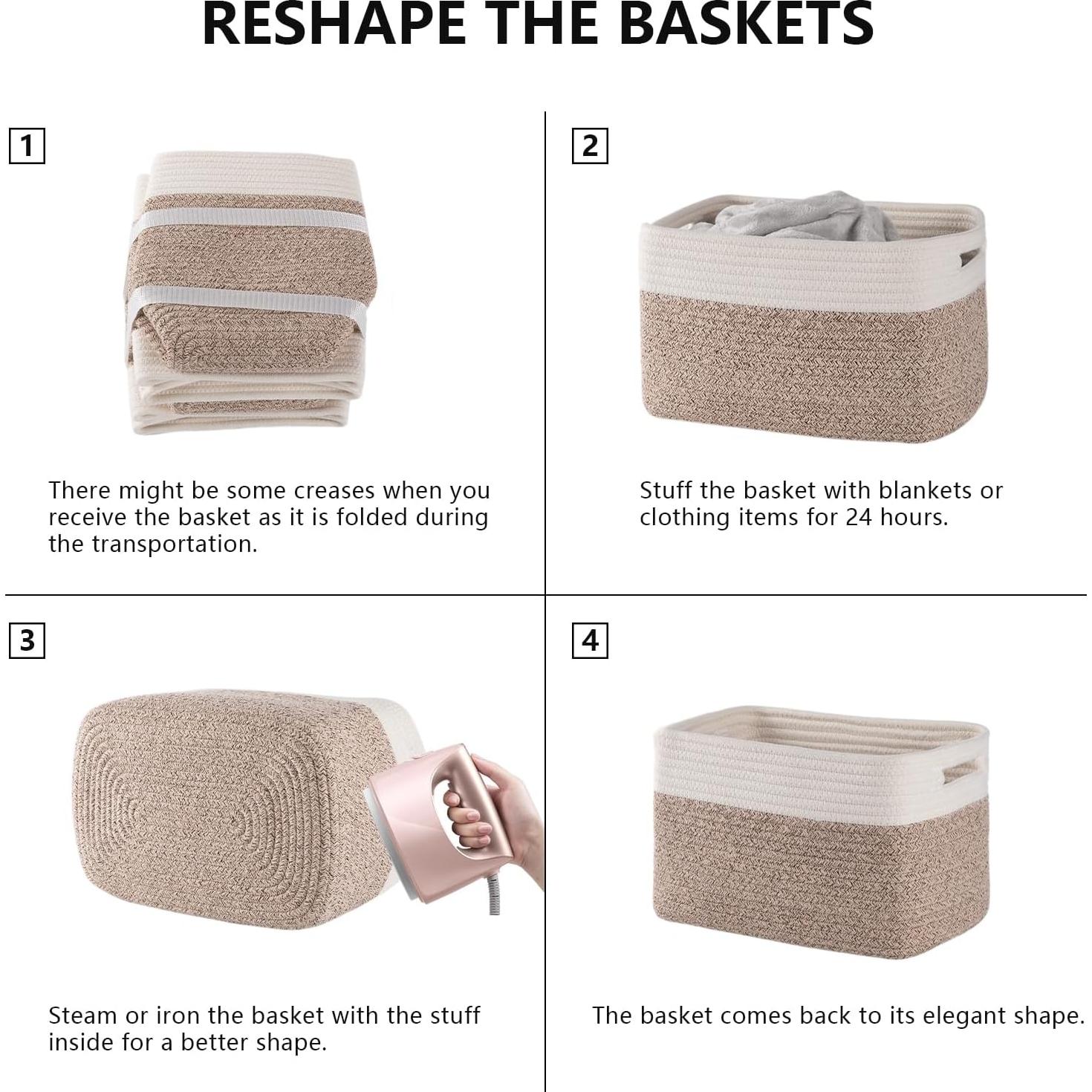 RESHAPE THE BASKETS

1

There might be some creases when you receive the basket as it is folded during the transportation.

2

Stuff the basket with blankets or clothing items for 24 hours.

3

Steam or iron the basket with the stuff inside for a better shape.

4

The basket comes back to its elegant shape.