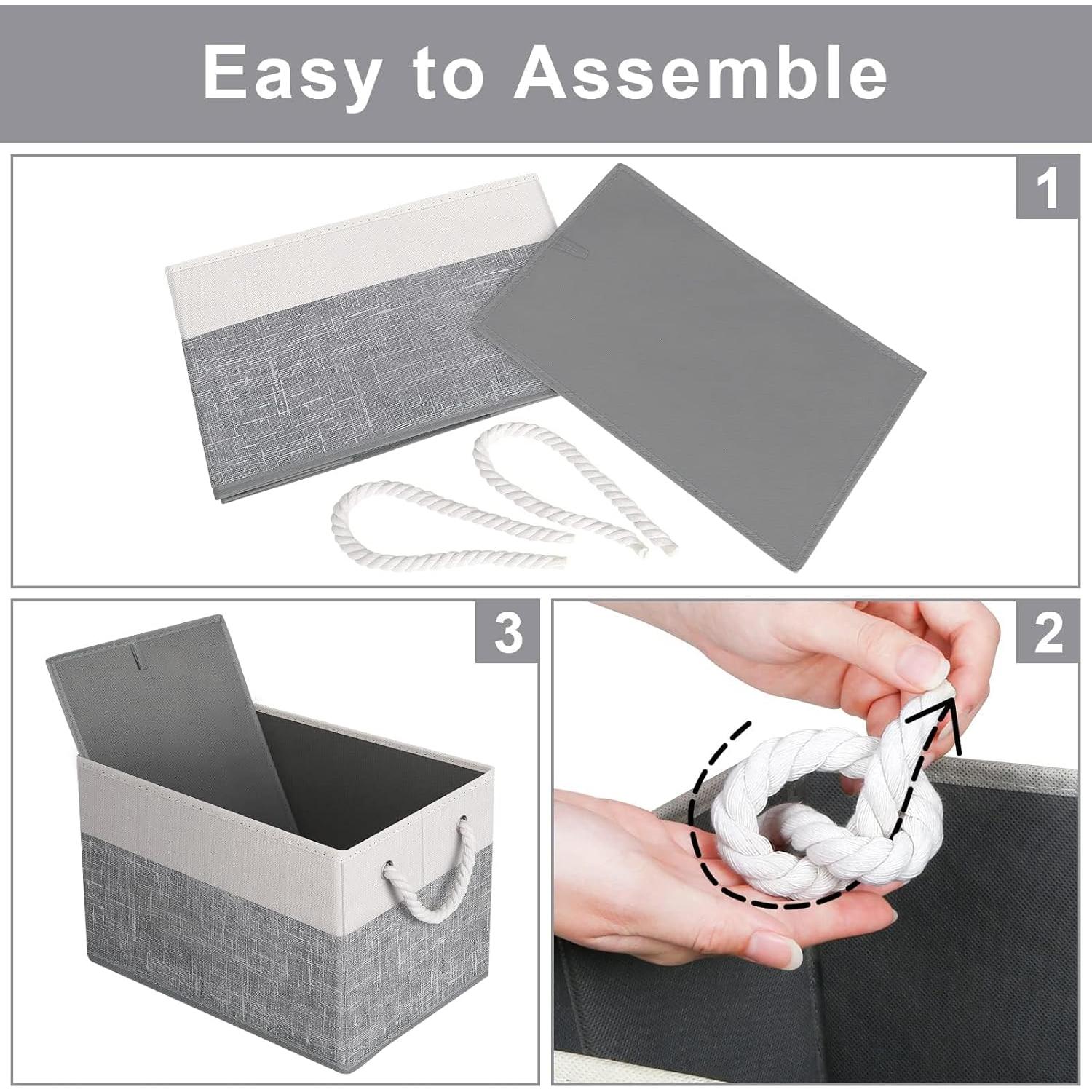 Easy to Assemble

1

3

2