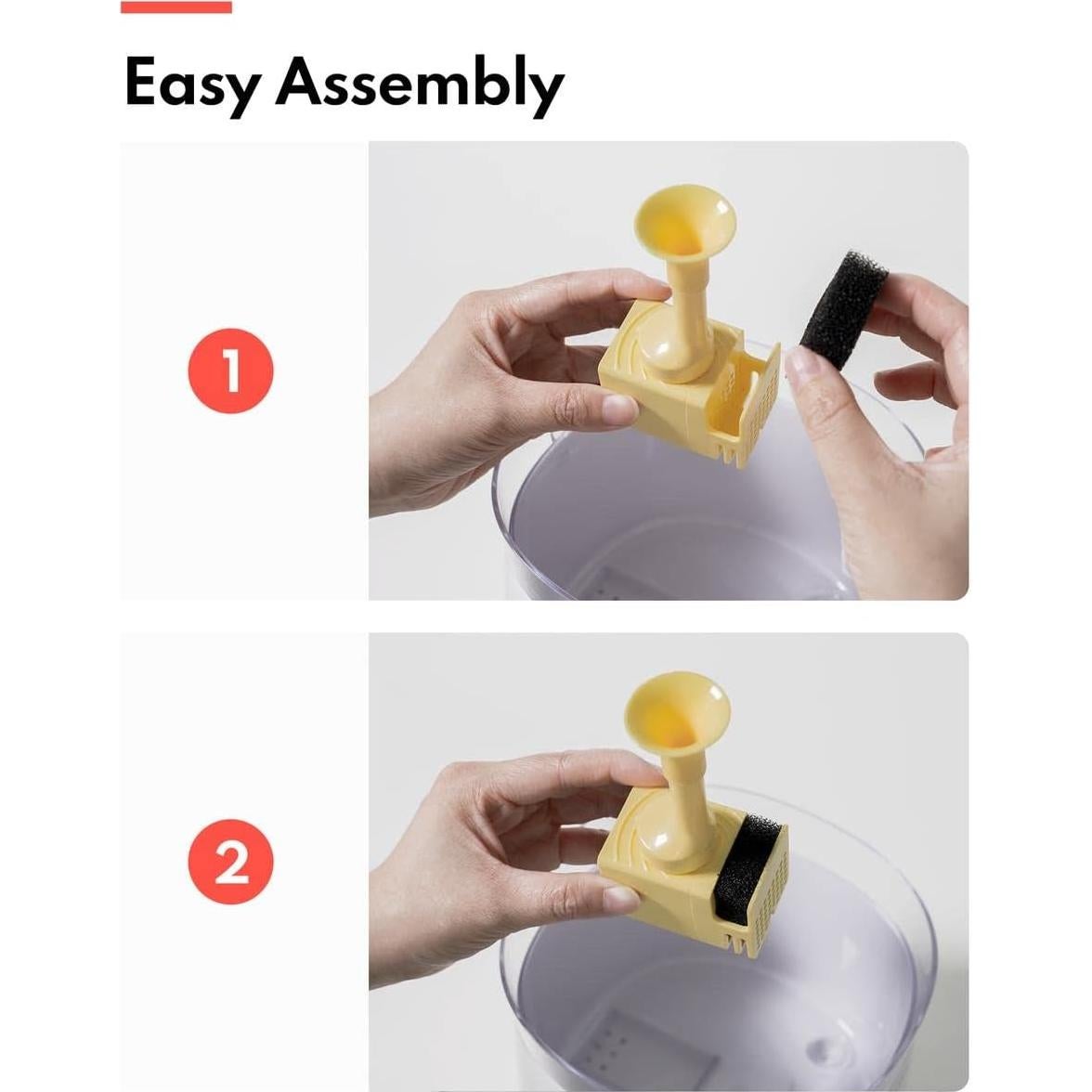 Easy Assembly

1

2