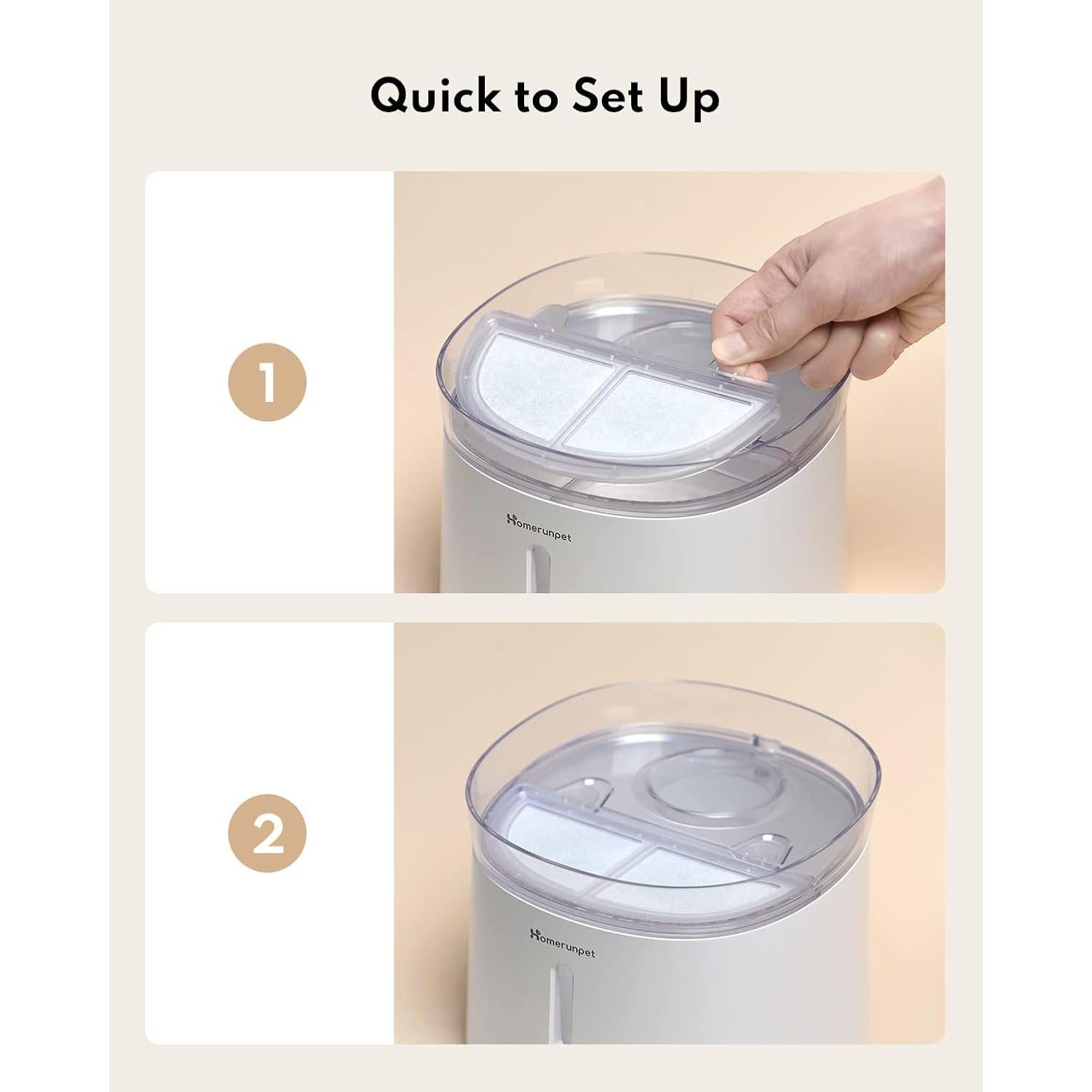 Quick to Set Up

1

Homerunpet

2

Homerunpet