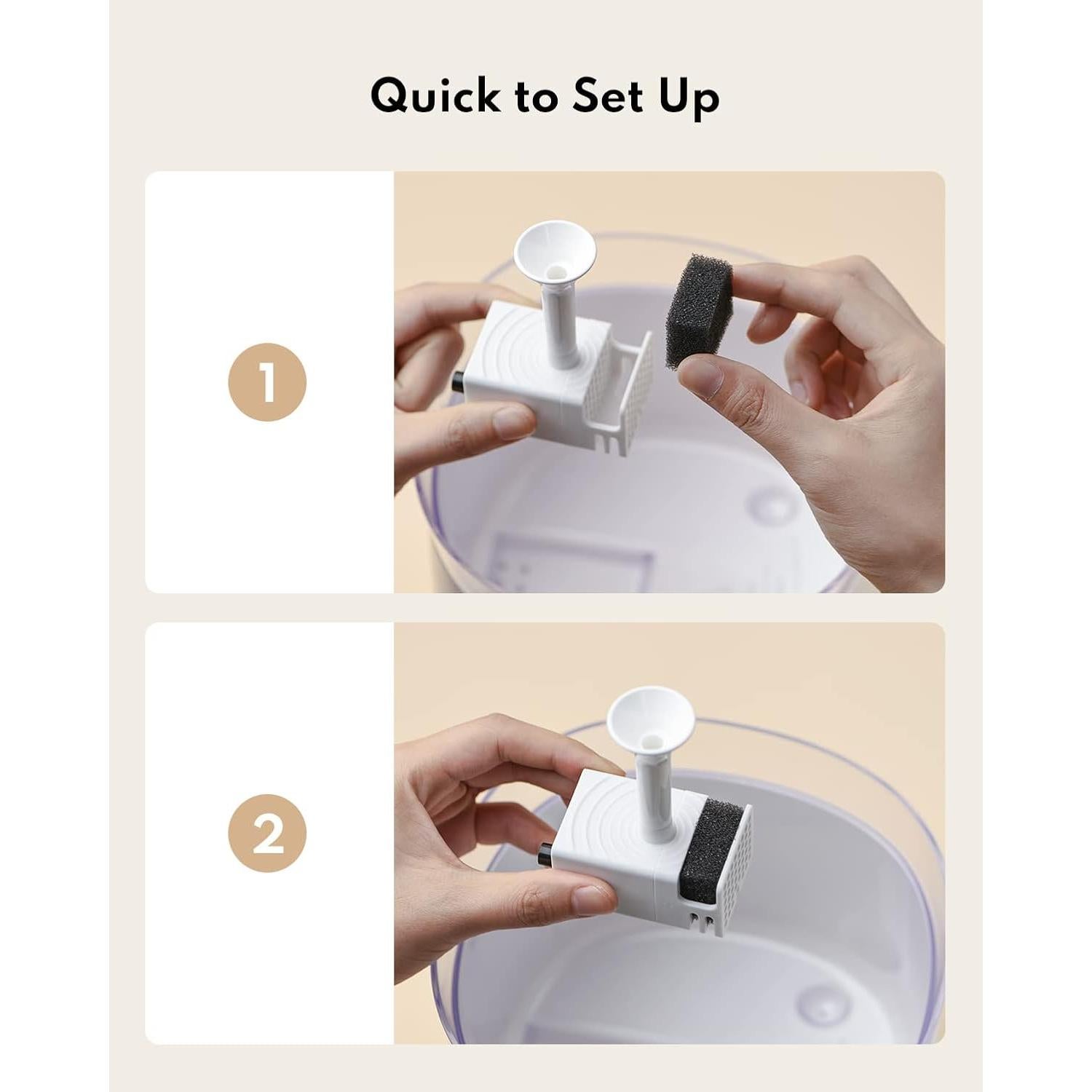 Quick to Set Up

1

2