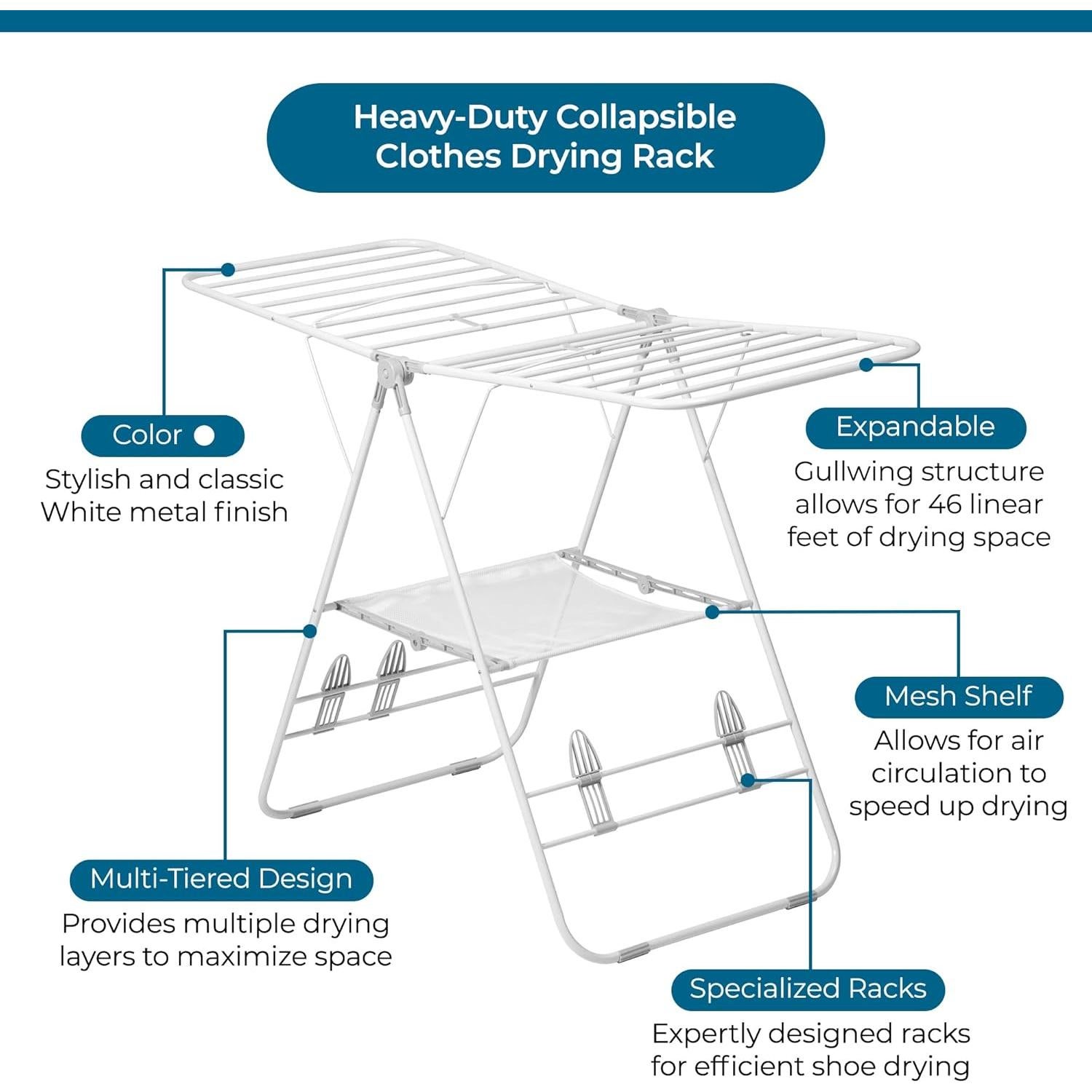 Heavy-Duty Collapsible Clothes Drying Rack

Color

Stylish and classic White metal finish

Expandable

Gullwing structure allows for 46 linear feet of drying space

Mesh Shelf

Allows for air circulation to speed up drying

Multi-Tiered Design

Provides multiple drying layers to maximize space

Specialized Racks

Expertly designed racks for efficient shoe drying