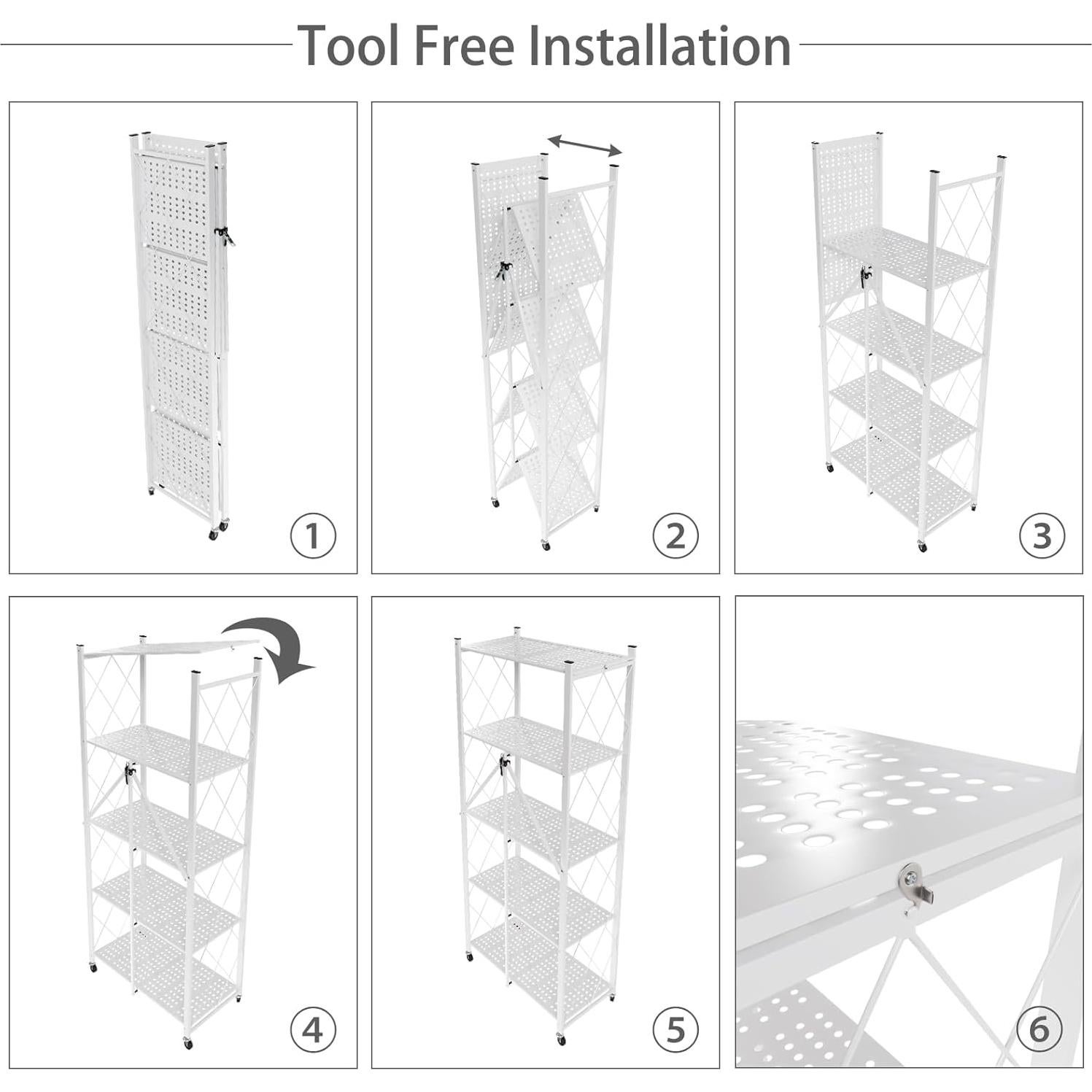 Tool Free Installation

①

②

③

④

⑤

⑥