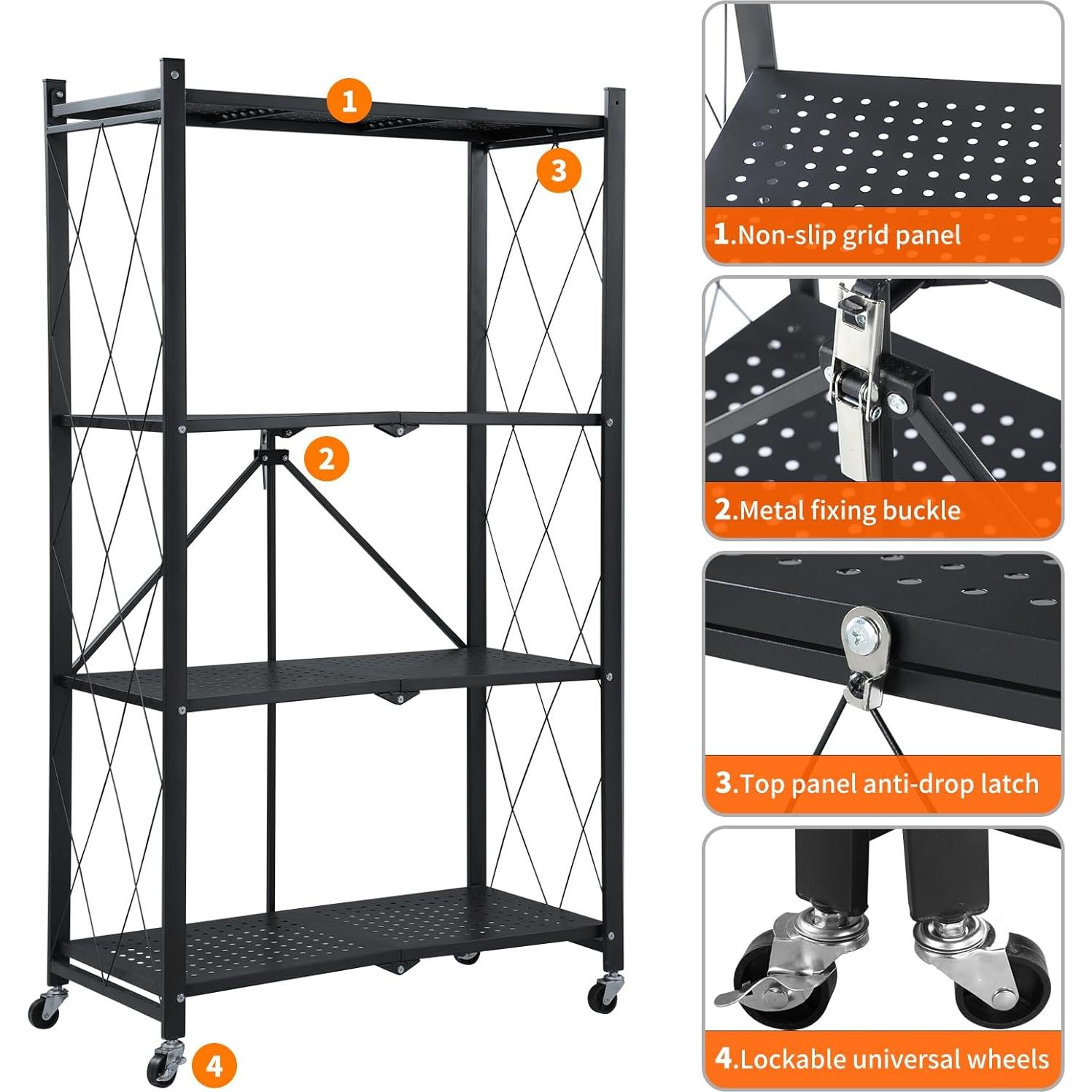 1

3

2

4

1.Non-slip grid panel

2.Metal fixing buckle

3.Top panel anti-drop latch

4.Lockable universal wheels