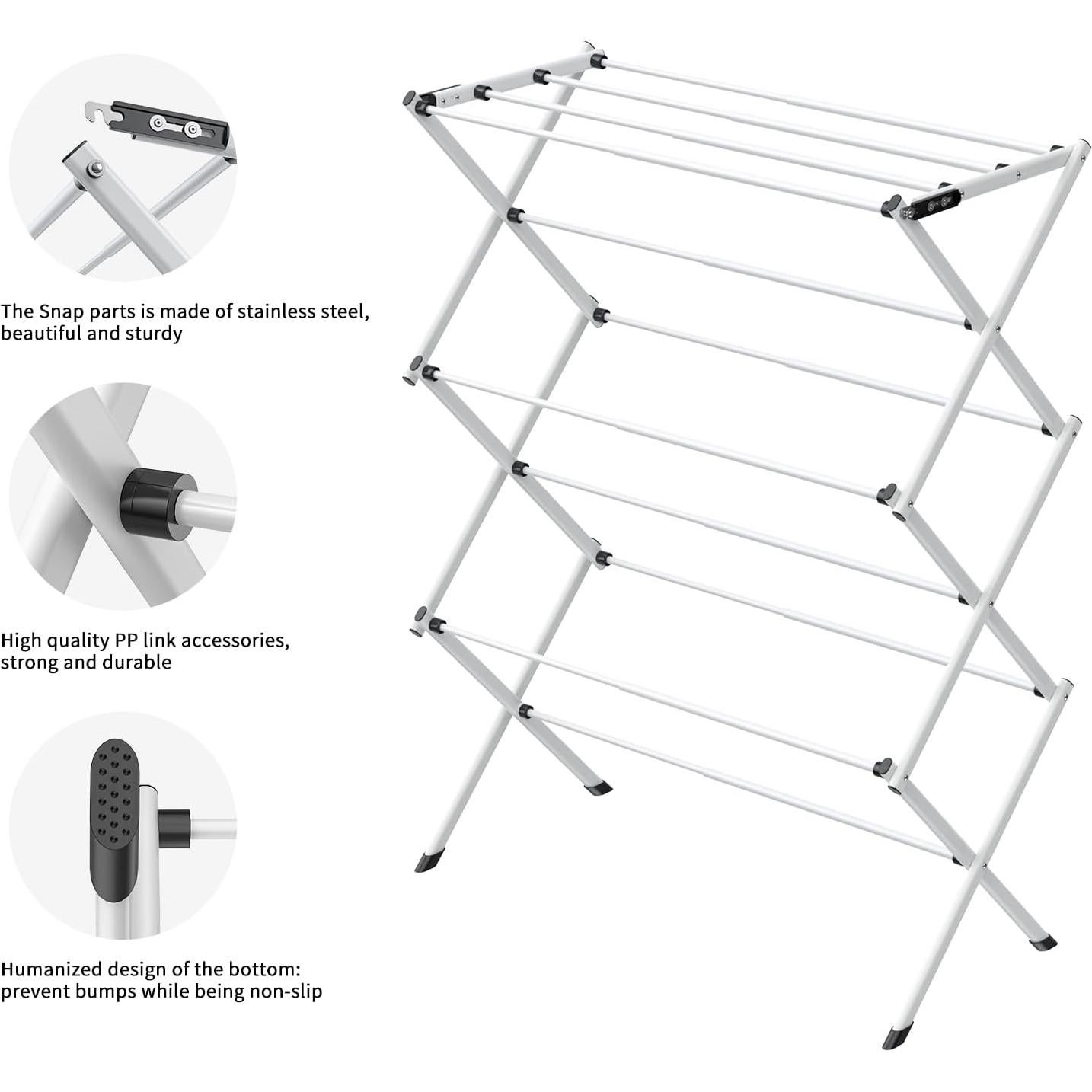 The Snap parts is made of stainless steel, beautiful and sturdy

High quality PP link accessories, strong and durable

Humanized design of the bottom: prevent bumps while being non-slip