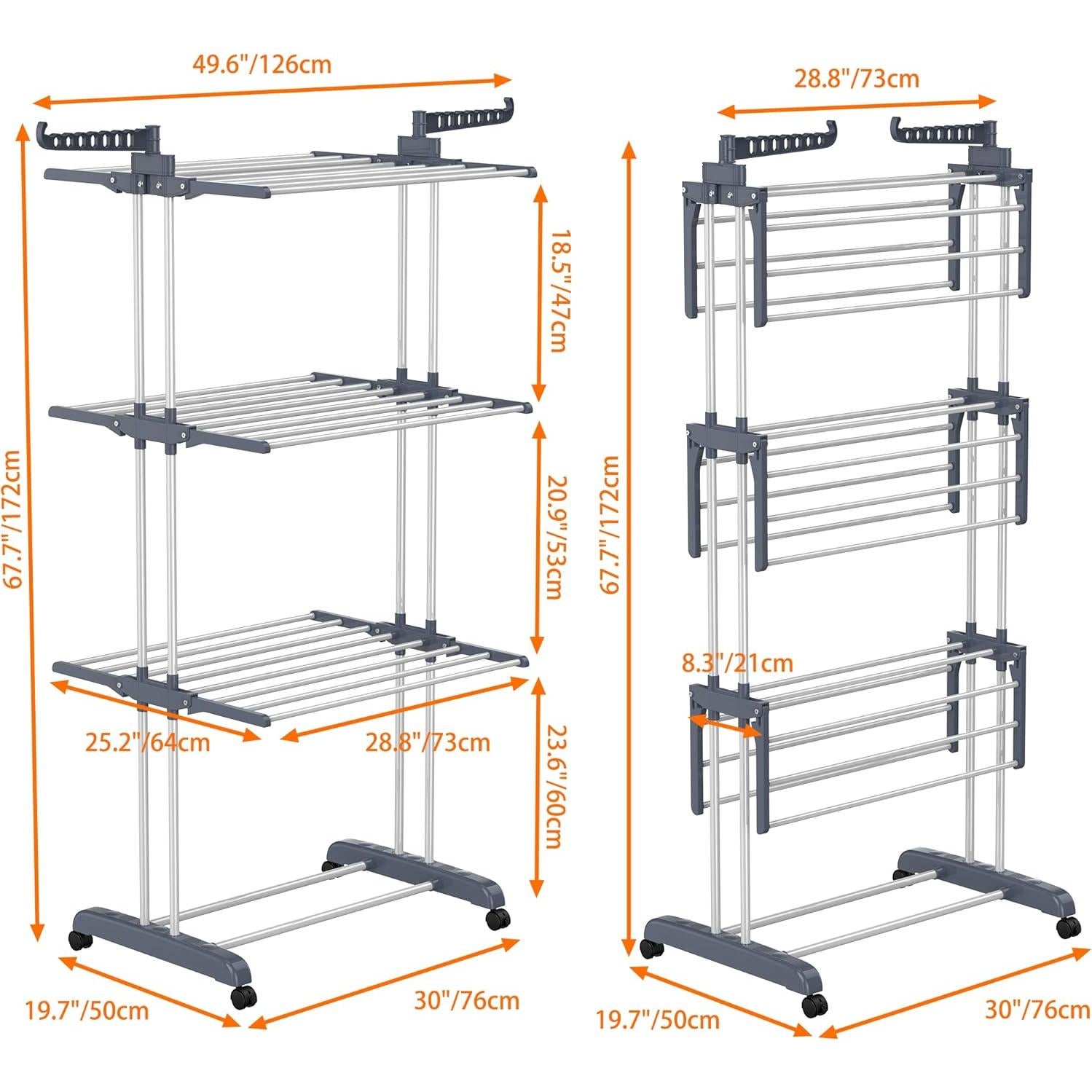 49.6"/126cm

67.7"/172cm

18.5"/47cm

20.9"/53cm

25.2"/64cm

28.8"/73cm

23.6"/60cm

19.7"/50cm

30"/76cm

28.8"/73cm

67.7"/172cm

8.3"/21cm

19.7"/50cm

30"/76cm