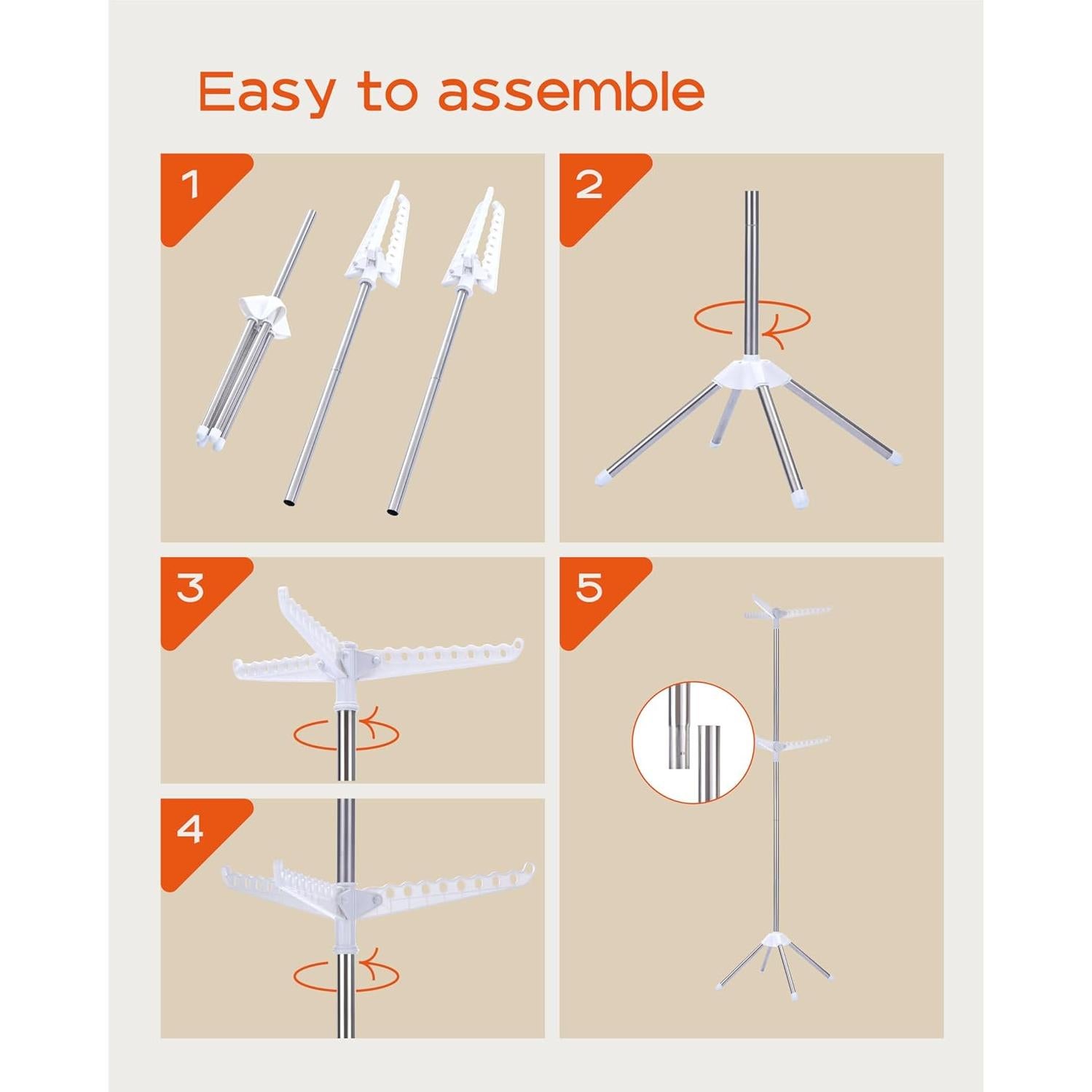 Easy to assemble

1

2

3

4

5