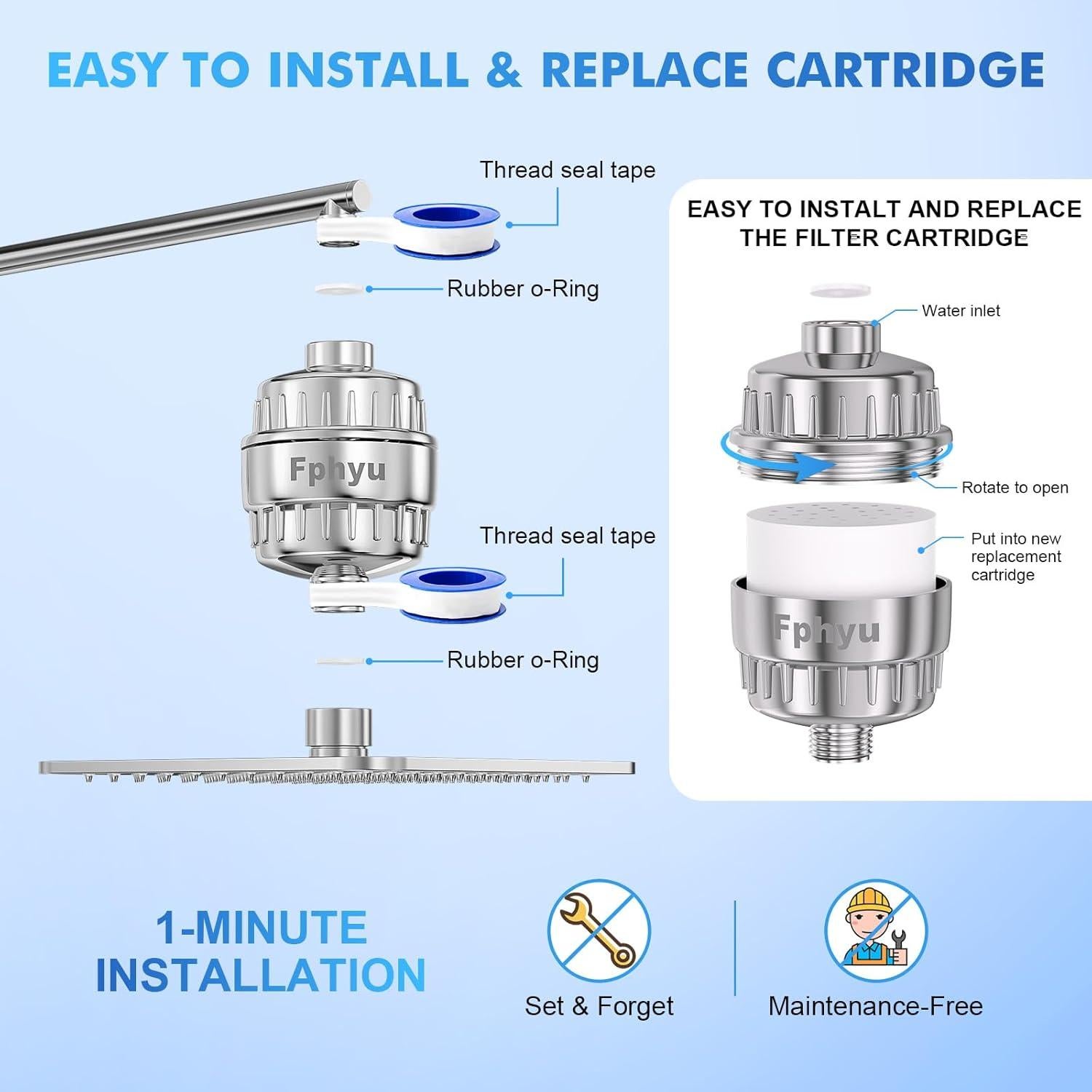 EASY TO INSTALL & REPLACE CARTRIDGE

Thread seal tape

Rubber o-Ring

Fphyu

Thread seal tape

Rubber o-Ring

EASY TO INSTALT AND REPLACE THE FILTER CARTRIDGE

Water inlet

Rotate to open

Put into new replacement cartridge

Fphyu

1-MINUTE INSTALLATION

Set & Forget

Maintenance-Free