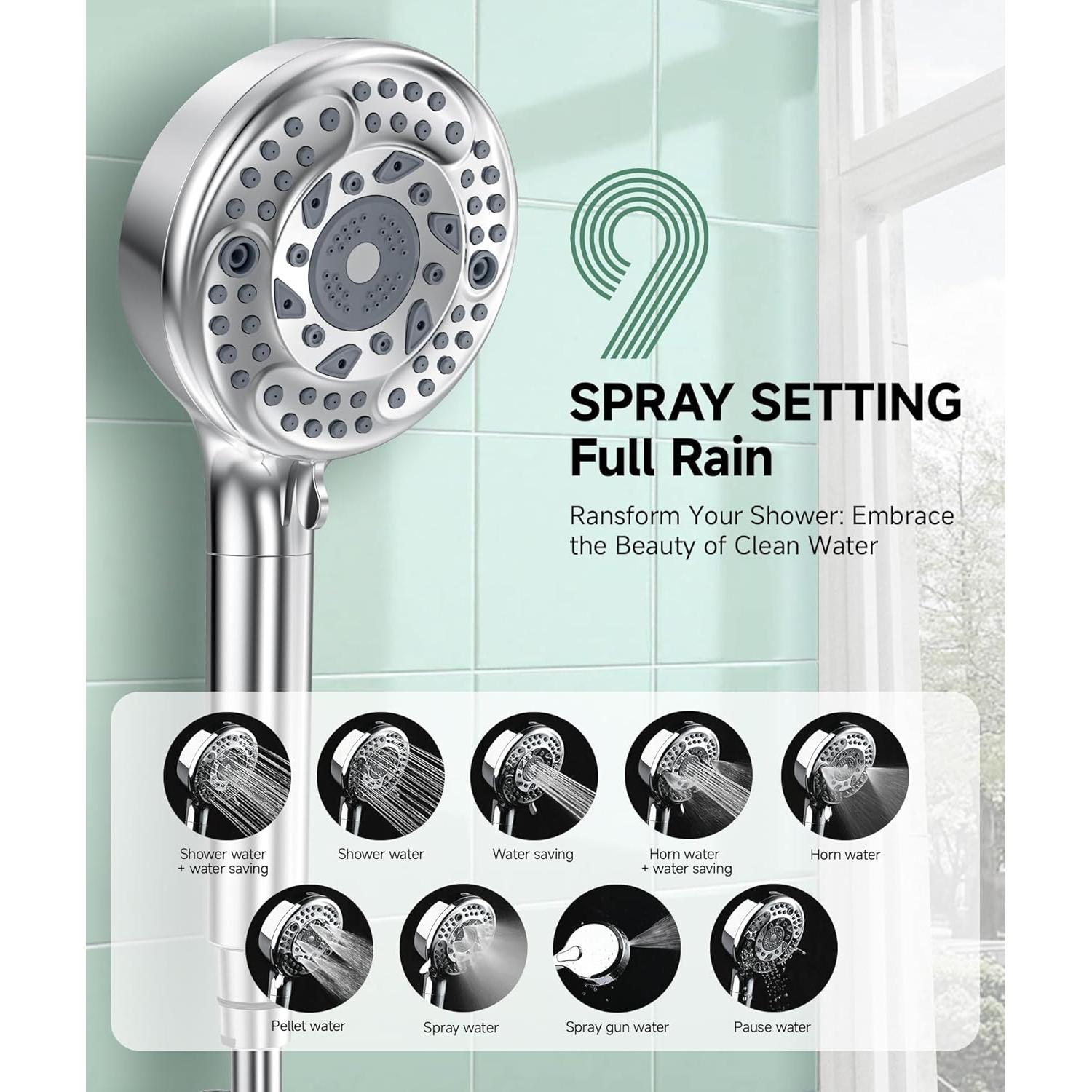 9

SPRAY SETTING
Full Rain

Ransform Your Shower: Embrace the Beauty of Clean Water

Shower water + water saving

Shower water

Water saving

Horn water + water saving

Horn water

Pellet water

Spray water

Spray gun water

Pause water